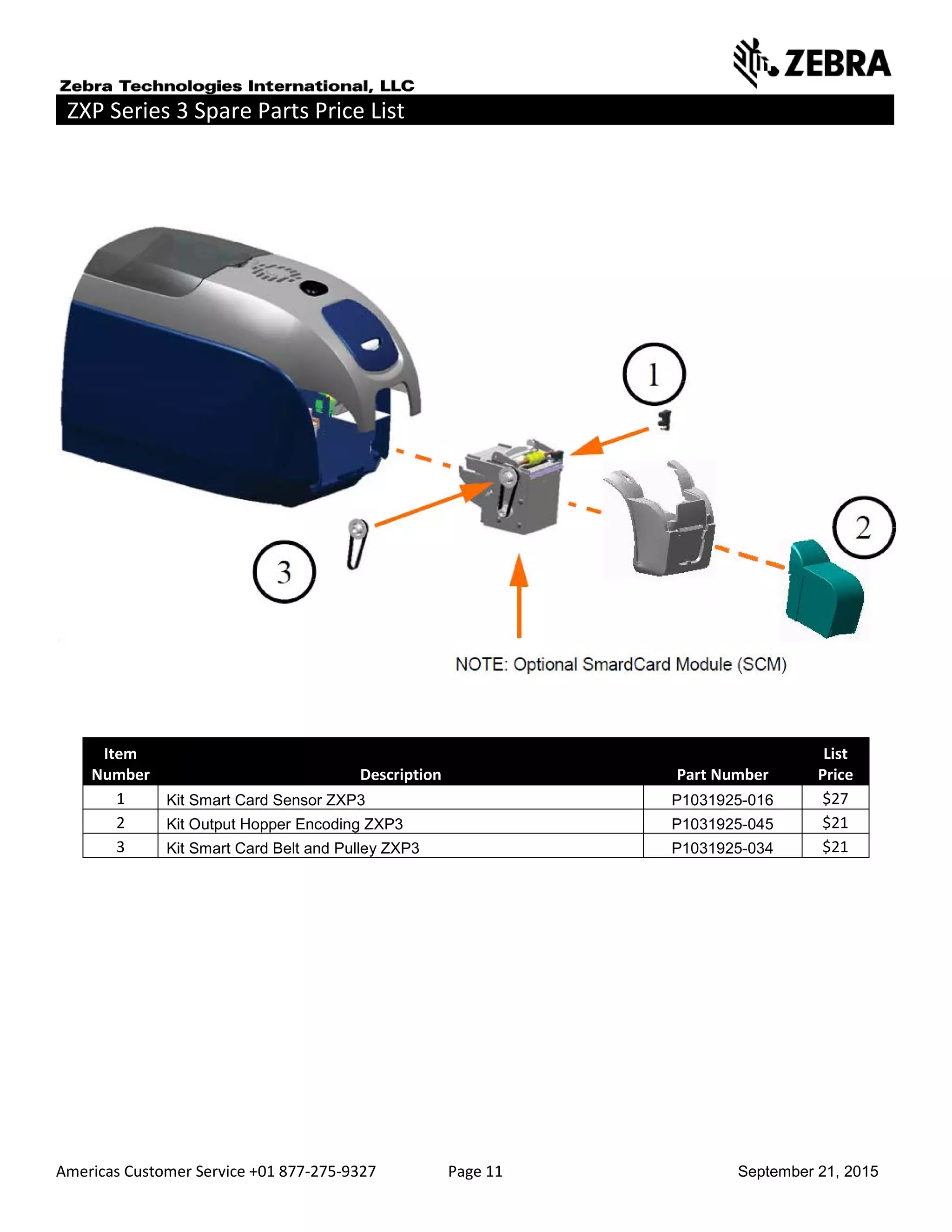 ZEBRA

Zebra Technologies International, LLC

ZXP Series 3 Spare Parts Price List

1

2

3

NOTE: Optional SmardCard Module (SCM)

| Item Number | Description | Part Number | List Price |
|---|---|---|---|
| 1 | Kit Smart Card Sensor ZXP3 | P1031925-016 | \$27 |
| 2 | Kit Output Hopper Encoding ZXP3 | P1031925-045 | \$21 |
| 3 | Kit Smart Card Belt and Pulley ZXP3 | P1031925-034 | \$21 |

Americas Customer Service +01 877-275-9327 Page 11 September 21, 2015