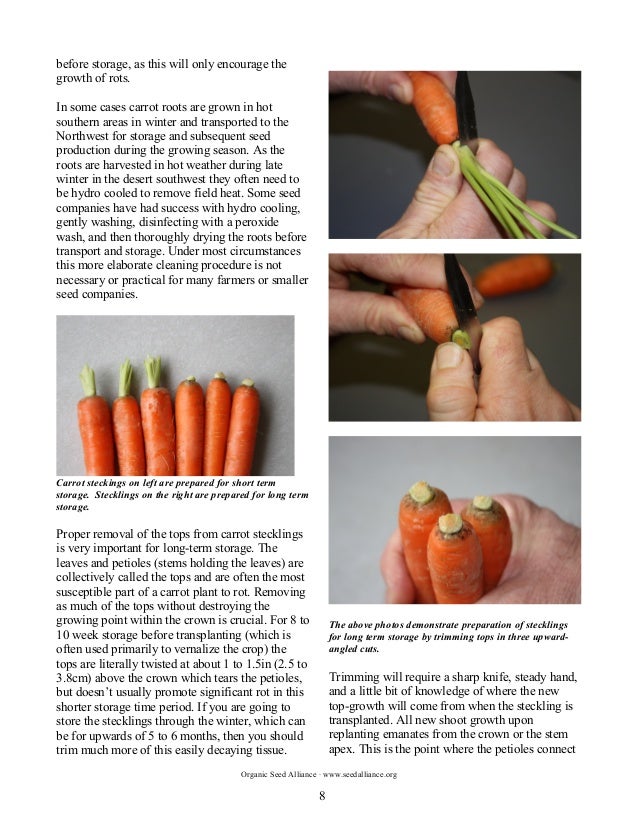 before storage, as this will only encourage the growth of rots.

In some cases carrot roots are grown in hot southern areas in winter and transported to the Northwest for storage and subsequent seed production during the growing season. As the roots are harvested in hot weather during late winter in the desert southwest they often need to be hydro cooled to remove field heat. Some seed companies have had success with hydro cooling, gently washing, disinfecting with a peroxide wash, and then thoroughly drying the roots before transport and storage. Under most circumstances this more elaborate cleaning procedure is not necessary or practical for many farmers or smaller seed companies.

Carrot steckings on left are prepared for short term storage. Stecklings on the right are prepared for long term storage.

Proper removal of the tops from carrot stecklings is very important for long-term storage. The leaves and petioles (stems holding the leaves) are collectively called the tops and are often the most susceptible part of a carrot plant to rot. Removing as much of the tops without destroying the growing point within the crown is crucial. For 8 to 10 week storage before transplanting (which is often used primarily to vernalize the crop) the tops are literally twisted at about 1 to 1.5in (2.5 to 3.8cm) above the crown which tears the petioles, but doesn't usually promote significant rot in this shorter storage time period. If you are going to store the stecklings through the winter, which can be for upwards of 5 to 6 months, then you should trim much more of this easily decaying tissue.

The above photos demonstrate preparation of stecklings for long term storage by trimming tops in three upward-angled cuts.

Trimming will require a sharp knife, steady hand, and a little bit of knowledge of where the new top-growth will come from when the steckling is transplanted. All new shoot growth upon replanting emanates from the crown or the stem apex. This is the point where the petioles connect

Organic Seed Alliance · www.seedalliance.org

8