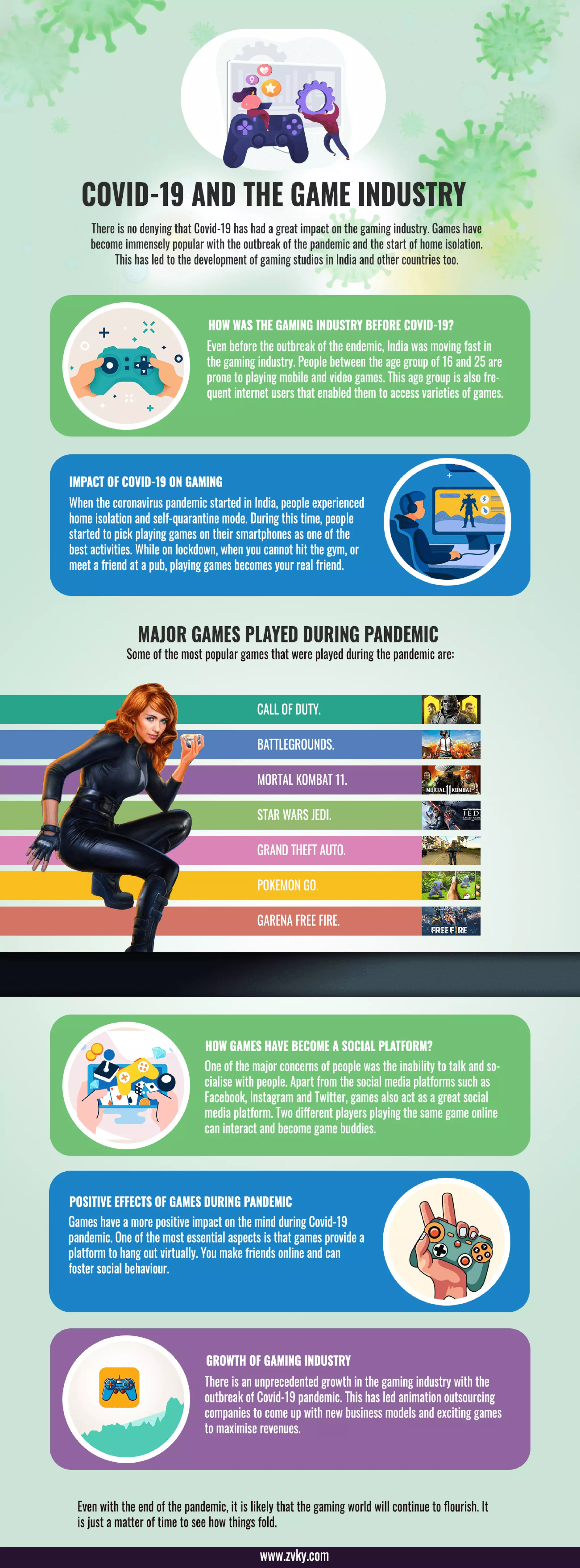 COVID-19 AND THE GAME INDUSTRY

There is no denying that Covid-19 has had a great impact on the gaming industry. Games have become immensely popular with the outbreak of the pandemic and the start of home isolation. This has led to the development of gaming studios in India and other countries too.

HOW WAS THE GAMING INDUSTRY BEFORE COVID-19?

Even before the outbreak of the endemic, India was moving fast in the gaming industry. People between the age group of 16 and 25 are prone to playing mobile and video games. This age group is also frequent internet users that enabled them to access varieties of games.

IMPACT OF COVID-19 ON GAMING

When the coronavirus pandemic started in India, people experienced home isolation and self-quarantine mode. During this time, people started to pick playing games on their smartphones as one of the best activities. While on lockdown, when you cannot hit the gym, or meet a friend at a pub, playing games becomes your real friend.

MAJOR GAMES PLAYED DURING PANDEMIC

Some of the most popular games that were played during the pandemic are:

CALL OF DUTY.

BATTLEGROUNDS.

MORTAL KOMBAT 11.

MORTAL KOMBAT

STAR WARS JEDI.

JEDI

GRAND THEFT AUTO.

POKEMON GO.

GARENA FREE FIRE.

FREE FIRE

HOW GAMES HAVE BECOME A SOCIAL PLATFORM?

One of the major concerns of people was the inability to talk and socialise with people. Apart from the social media platforms such as Facebook, Instagram and Twitter, games also act as a great social media platform. Two different players playing the same game online can interact and become game buddies.

POSITIVE EFFECTS OF GAMES DURING PANDEMIC

Games have a more positive impact on the mind during Covid-19 pandemic. One of the most essential aspects is that games provide a platform to hang out virtually. You make friends online and can foster social behaviour.

GROWTH OF GAMING INDUSTRY

There is an unprecedented growth in the gaming industry with the outbreak of Covid-19 pandemic. This has led animation outsourcing companies to come up with new business models and exciting games to maximise revenues.

Even with the end of the pandemic, it is likely that the gaming world will continue to flourish. It is just a matter of time to see how things fold.

www.zvky.com