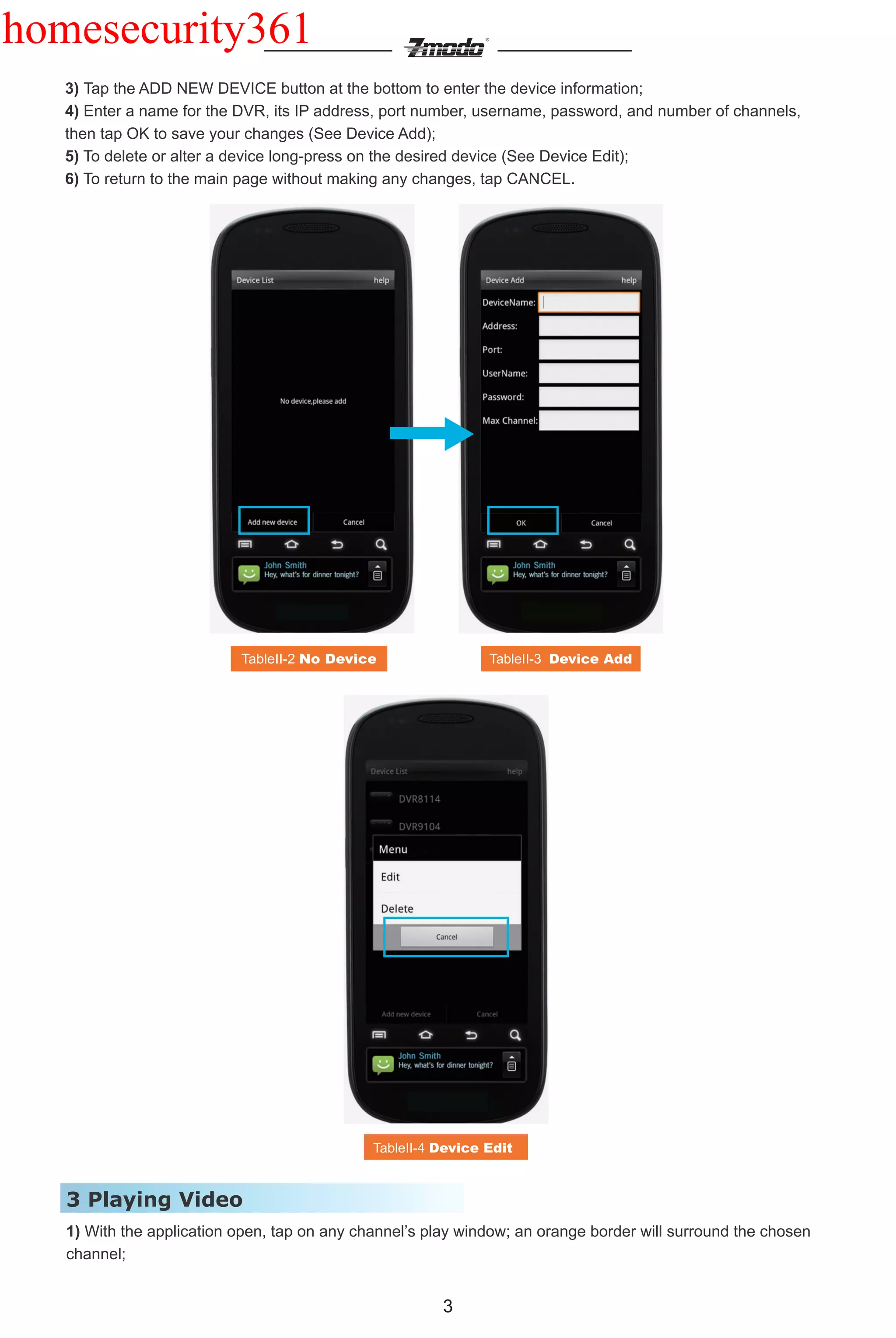 homesecurity361

Zmodo

3) Tap the ADD NEW DEVICE button at the bottom to enter the device information;
4) Enter a name for the DVR, its IP address, port number, username, password, and number of channels, then tap OK to save your changes (See Device Add);
5) To delete or alter a device long-press on the desired device (See Device Edit);
6) To return to the main page without making any changes, tap CANCEL.

Device List help

No device,please add

Add new device Cancel

John Smith
Hey, what's for dinner tonight?

Device Add help

DeviceName:
Address:
Port:
UserName:
Password:
Max Channel:

OK Cancel

John Smith
Hey, what's for dinner tonight?

TableII-2 No Device

TableII-3 Device Add

Device List help

DVR8114

DVR9104

Menu

Edit

Delete

Cancel

Add new device Cancel

John Smith
Hey, what's for dinner tonight?

TableII-4 Device Edit

3 Playing Video

1) With the application open, tap on any channel's play window; an orange border will surround the chosen channel;

3