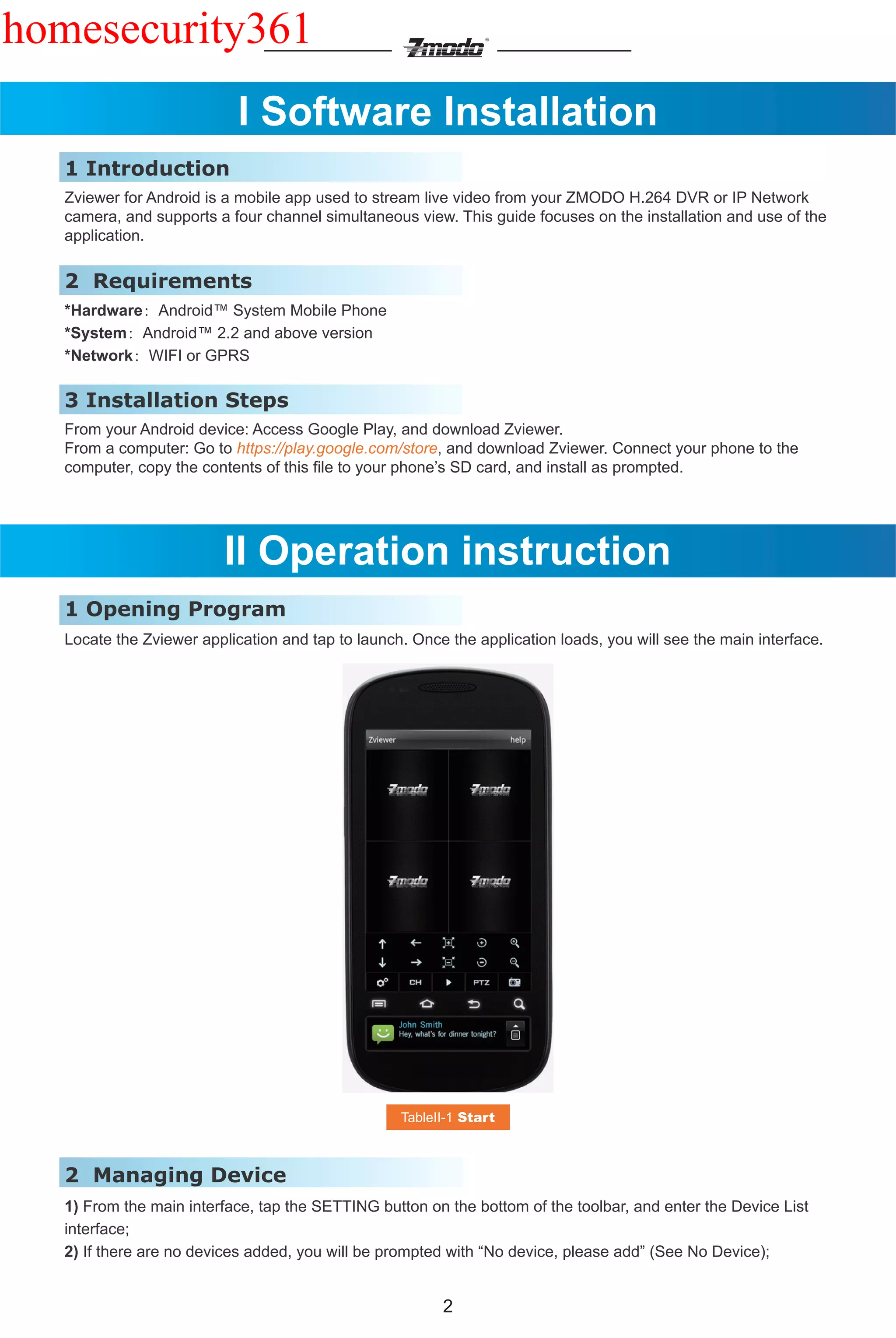 homesecurity361

Zmodo

I Software Installation

1 Introduction

Zviewer for Android is a mobile app used to stream live video from your ZMODO H.264 DVR or IP Network camera, and supports a four channel simultaneous view. This guide focuses on the installation and use of the application.

2 Requirements

*Hardware: Android™ System Mobile Phone
*System: Android™ 2.2 and above version
*Network: WIFI or GPRS

3 Installation Steps

From your Android device: Access Google Play, and download Zviewer.
From a computer: Go to https://play.google.com/store, and download Zviewer. Connect your phone to the computer, copy the contents of this file to your phone's SD card, and install as prompted.

II Operation instruction

1 Opening Program

Locate the Zviewer application and tap to launch. Once the application loads, you will see the main interface.

Zviewer help

Zmodo Zmodo
Zmodo Zmodo

CH PTZ

John Smith
Hey, what's for dinner tonight?

TableII-1 Start

2 Managing Device

1) From the main interface, tap the SETTING button on the bottom of the toolbar, and enter the Device List interface;
2) If there are no devices added, you will be prompted with "No device, please add" (See No Device);

2