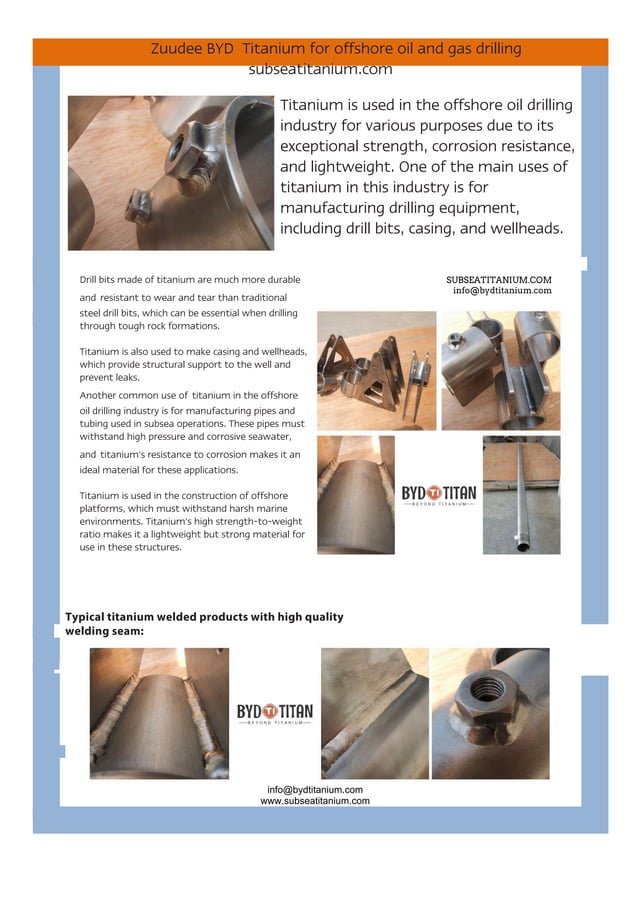 Zuudee BYD Titanium for offshore oil and gas drilling
subseatitanium.com

Titanium is used in the offshore oil drilling industry for various purposes due to its exceptional strength, corrosion resistance, and lightweight. One of the main uses of titanium in this industry is for manufacturing drilling equipment, including drill bits, casing, and wellheads.

Drill bits made of titanium are much more durable and resistant to wear and tear than traditional steel drill bits, which can be essential when drilling through tough rock formations.

Titanium is also used to make casing and wellheads, which provide structural support to the well and prevent leaks.

Another common use of titanium in the offshore oil drilling industry is for manufacturing pipes and tubing used in subsea operations. These pipes must withstand high pressure and corrosive seawater, and titanium's resistance to corrosion makes it an ideal material for these applications.

Titanium is used in the construction of offshore platforms, which must withstand harsh marine environments. Titanium's high strength-to-weight ratio makes it a lightweight but strong material for use in these structures.

SUBSEATITANIUM.COM
info@bydtitanium.com

BYD TI TITAN
BEYOND TITANIUM

Typical titanium welded products with high quality welding seam:

BYD TI TITAN
BEYOND TITANIUM

info@bydtitanium.com
www.subseatitanium.com