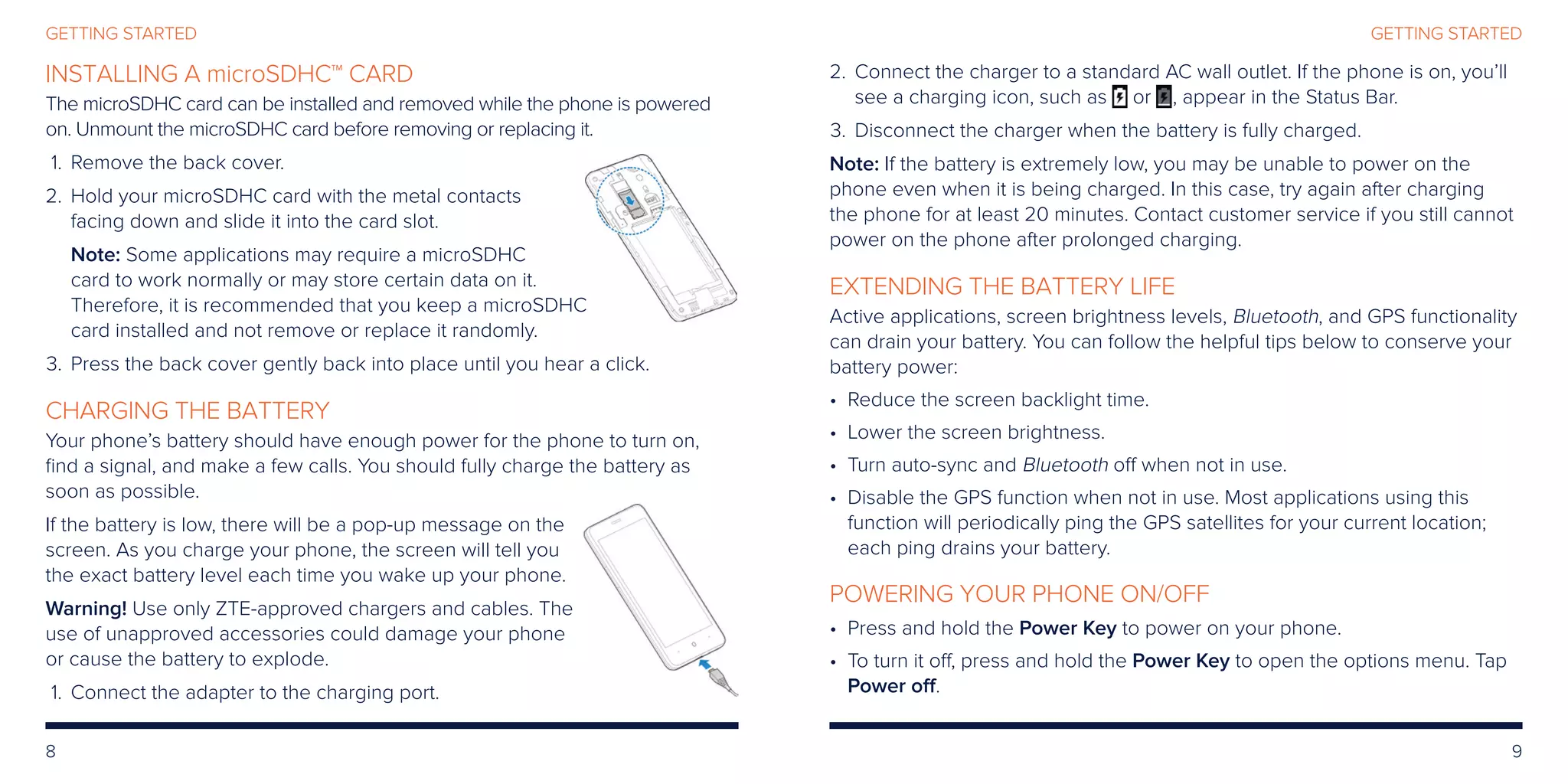 GETTING STARTED

INSTALLING A microSDHC™ CARD

The microSDHC card can be installed and removed while the phone is powered on. Unmount the microSDHC card before removing or replacing it.

1. Remove the back cover.

2. Hold your microSDHC card with the metal contacts facing down and slide it into the card slot.

Note: Some applications may require a microSDHC card to work normally or may store certain data on it. Therefore, it is recommended that you keep a microSDHC card installed and not remove or replace it randomly.

3. Press the back cover gently back into place until you hear a click.

CHARGING THE BATTERY

Your phone's battery should have enough power for the phone to turn on, find a signal, and make a few calls. You should fully charge the battery as soon as possible.

If the battery is low, there will be a pop-up message on the screen. As you charge your phone, the screen will tell you the exact battery level each time you wake up your phone.

Warning! Use only ZTE-approved chargers and cables. The use of unapproved accessories could damage your phone or cause the battery to explode.

1. Connect the adapter to the charging port.

8

GETTING STARTED

2. Connect the charger to a standard AC wall outlet. If the phone is on, you'll see a charging icon, such as or , appear in the Status Bar.

3. Disconnect the charger when the battery is fully charged.

Note: If the battery is extremely low, you may be unable to power on the phone even when it is being charged. In this case, try again after charging the phone for at least 20 minutes. Contact customer service if you still cannot power on the phone after prolonged charging.

EXTENDING THE BATTERY LIFE

Active applications, screen brightness levels, Bluetooth, and GPS functionality can drain your battery. You can follow the helpful tips below to conserve your battery power:

• Reduce the screen backlight time.

• Lower the screen brightness.

• Turn auto-sync and Bluetooth off when not in use.

• Disable the GPS function when not in use. Most applications using this function will periodically ping the GPS satellites for your current location; each ping drains your battery.

POWERING YOUR PHONE ON/OFF

• Press and hold the Power Key to power on your phone.

• To turn it off, press and hold the Power Key to open the options menu. Tap Power off.

9