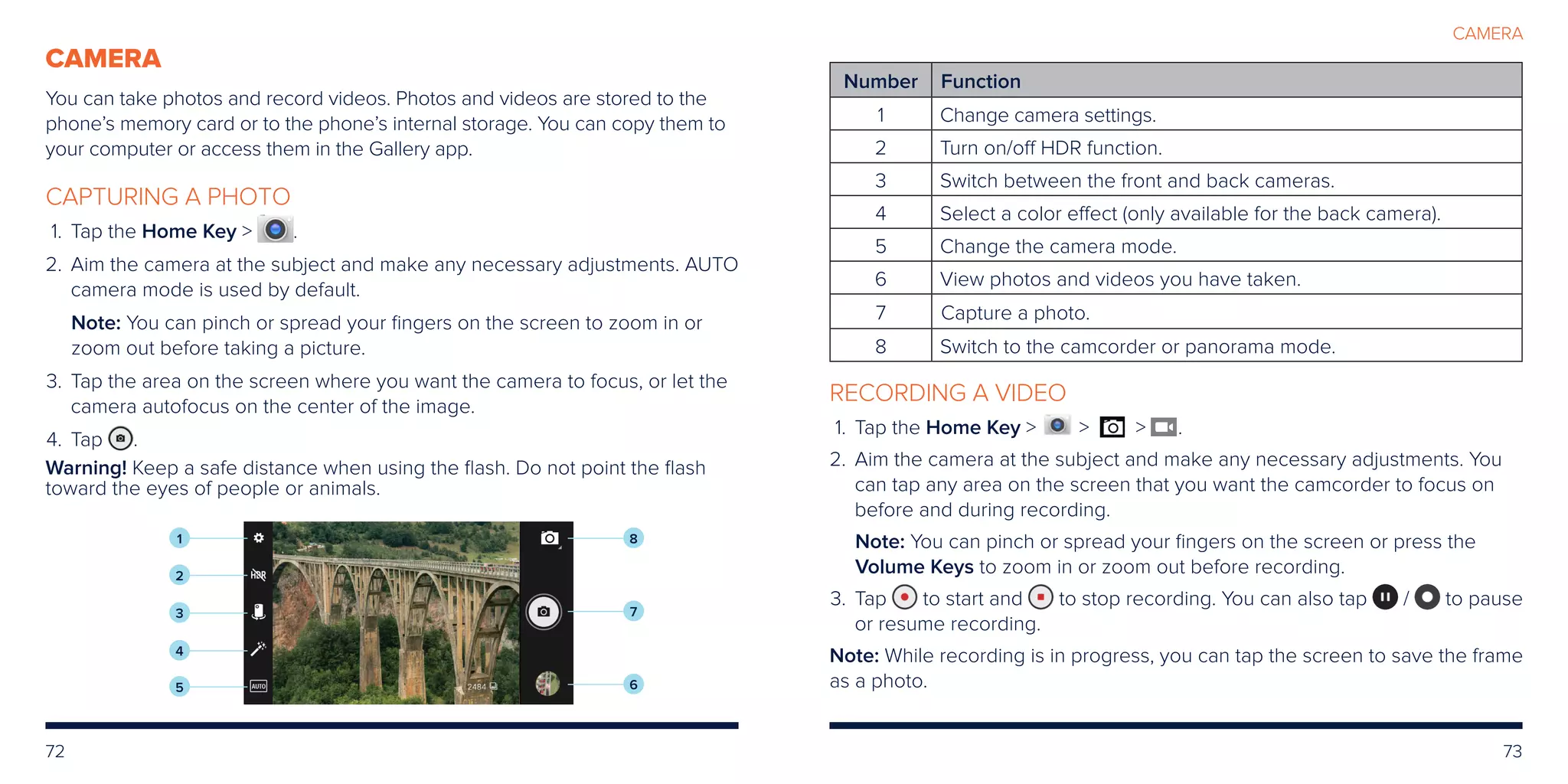 CAMERA

You can take photos and record videos. Photos and videos are stored to the phone's memory card or to the phone's internal storage. You can copy them to your computer or access them in the Gallery app.

CAPTURING A PHOTO

1. Tap the Home Key > .

2. Aim the camera at the subject and make any necessary adjustments. AUTO camera mode is used by default.

Note: You can pinch or spread your fingers on the screen to zoom in or zoom out before taking a picture.

3. Tap the area on the screen where you want the camera to focus, or let the camera autofocus on the center of the image.

4. Tap .

Warning! Keep a safe distance when using the flash. Do not point the flash toward the eyes of people or animals.

1
2
3
4
5
HDR
AUTO
2484
8
7
6

72

CAMERA

| Number | Function |
|---|---|
| 1 | Change camera settings. |
| 2 | Turn on/off HDR function. |
| 3 | Switch between the front and back cameras. |
| 4 | Select a color effect (only available for the back camera). |
| 5 | Change the camera mode. |
| 6 | View photos and videos you have taken. |
| 7 | Capture a photo. |
| 8 | Switch to the camcorder or panorama mode. |

RECORDING A VIDEO

1. Tap the Home Key > > > .

2. Aim the camera at the subject and make any necessary adjustments. You can tap any area on the screen that you want the camcorder to focus on before and during recording.

Note: You can pinch or spread your fingers on the screen or press the Volume Keys to zoom in or zoom out before recording.

3. Tap to start and to stop recording. You can also tap / to pause or resume recording.

Note: While recording is in progress, you can tap the screen to save the frame as a photo.

73