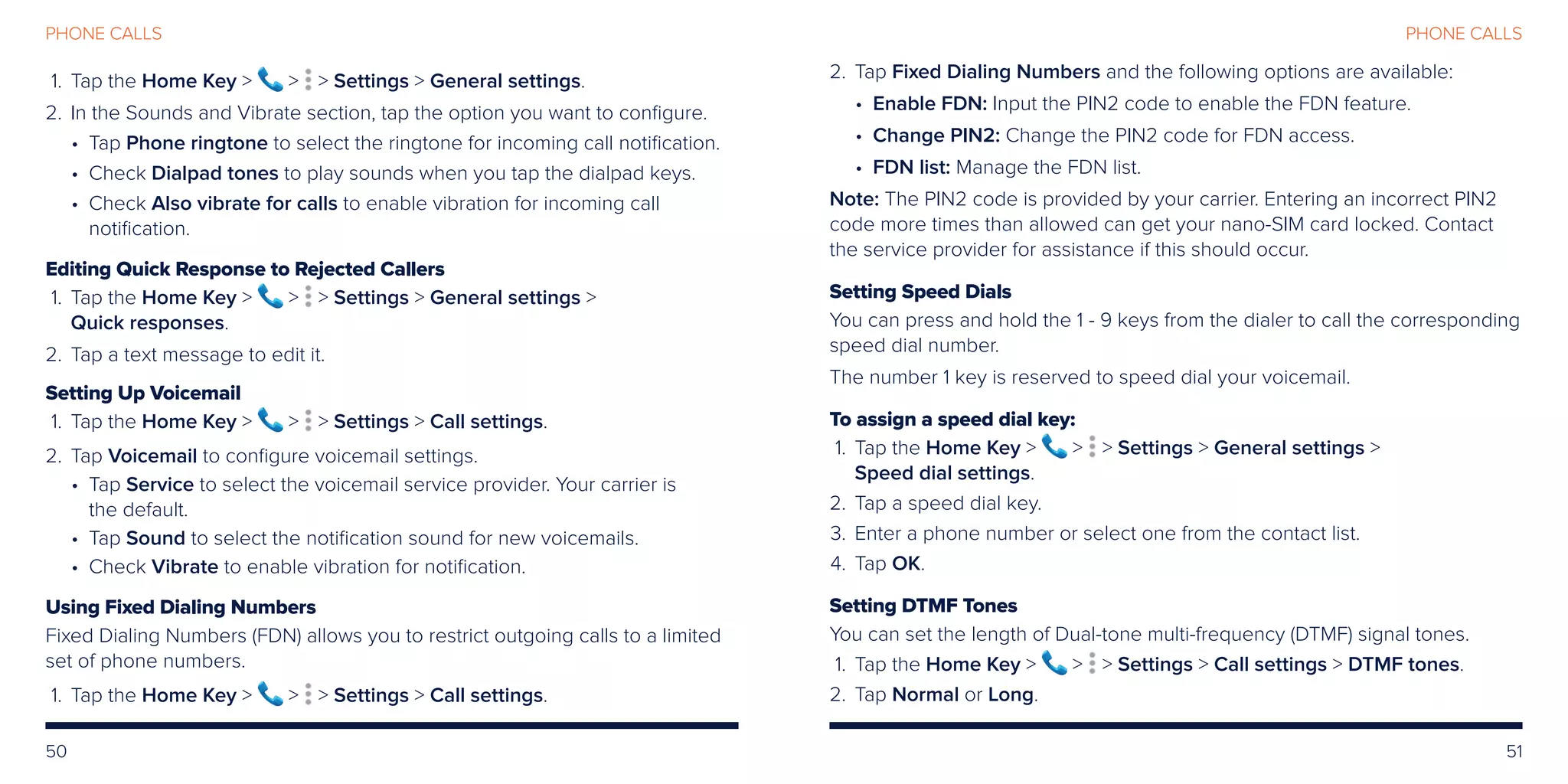 PHONE CALLS

1. Tap the Home Key > > > Settings > General settings.
2. In the Sounds and Vibrate section, tap the option you want to configure.
• Tap Phone ringtone to select the ringtone for incoming call notification.
• Check Dialpad tones to play sounds when you tap the dialpad keys.
• Check Also vibrate for calls to enable vibration for incoming call notification.

Editing Quick Response to Rejected Callers
1. Tap the Home Key > > > Settings > General settings > Quick responses.
2. Tap a text message to edit it.

Setting Up Voicemail
1. Tap the Home Key > > > Settings > Call settings.
2. Tap Voicemail to configure voicemail settings.
• Tap Service to select the voicemail service provider. Your carrier is the default.
• Tap Sound to select the notification sound for new voicemails.
• Check Vibrate to enable vibration for notification.

Using Fixed Dialing Numbers
Fixed Dialing Numbers (FDN) allows you to restrict outgoing calls to a limited set of phone numbers.
1. Tap the Home Key > > > Settings > Call settings.

50

PHONE CALLS

2. Tap Fixed Dialing Numbers and the following options are available:
• Enable FDN: Input the PIN2 code to enable the FDN feature.
• Change PIN2: Change the PIN2 code for FDN access.
• FDN list: Manage the FDN list.
Note: The PIN2 code is provided by your carrier. Entering an incorrect PIN2 code more times than allowed can get your nano-SIM card locked. Contact the service provider for assistance if this should occur.

Setting Speed Dials
You can press and hold the 1 - 9 keys from the dialer to call the corresponding speed dial number.
The number 1 key is reserved to speed dial your voicemail.

To assign a speed dial key:
1. Tap the Home Key > > > Settings > General settings > Speed dial settings.
2. Tap a speed dial key.
3. Enter a phone number or select one from the contact list.
4. Tap OK.

Setting DTMF Tones
You can set the length of Dual-tone multi-frequency (DTMF) signal tones.
1. Tap the Home Key > > > Settings > Call settings > DTMF tones.
2. Tap Normal or Long.

51