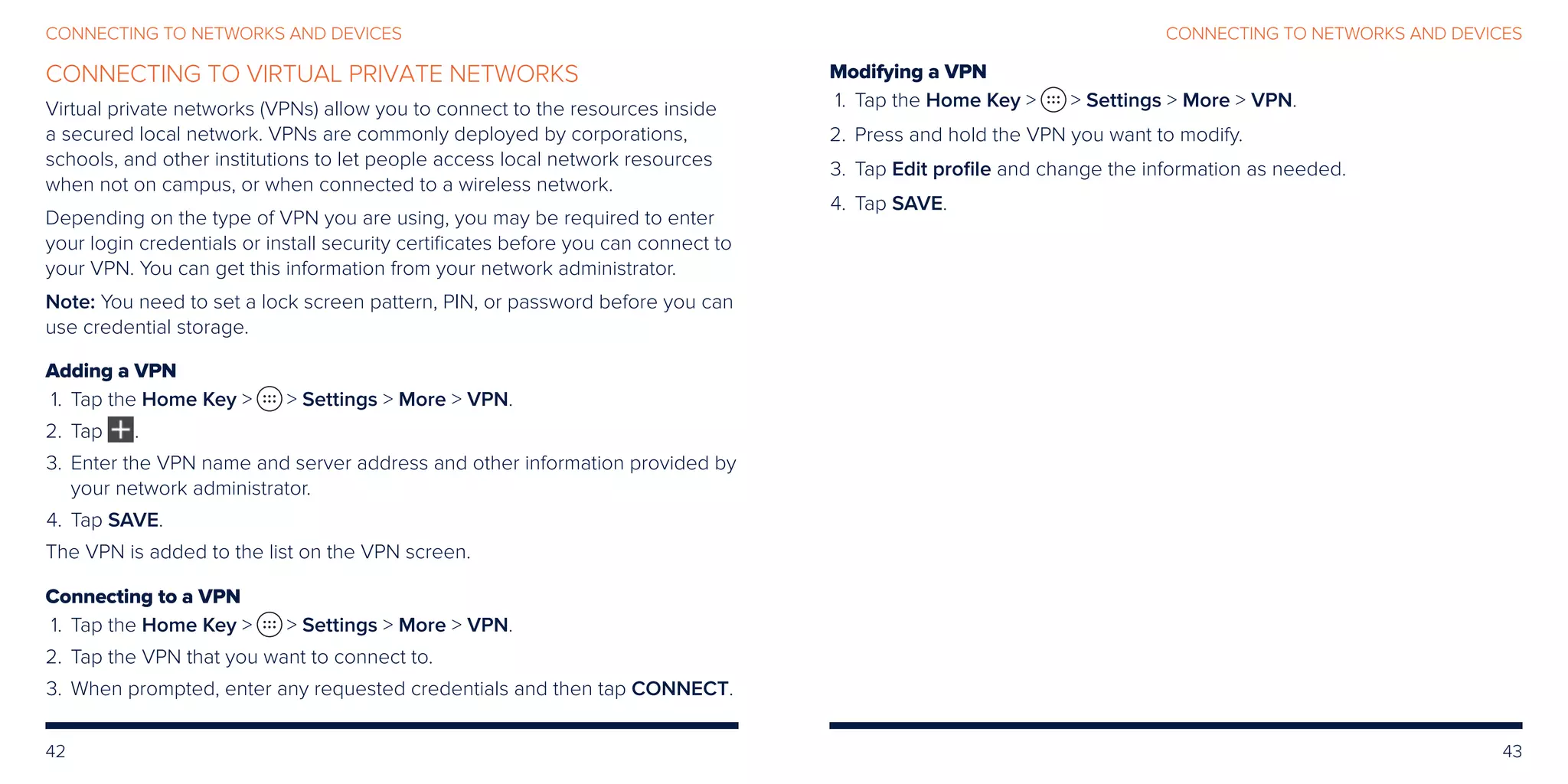 CONNECTING TO NETWORKS AND DEVICES

CONNECTING TO VIRTUAL PRIVATE NETWORKS

Virtual private networks (VPNs) allow you to connect to the resources inside a secured local network. VPNs are commonly deployed by corporations, schools, and other institutions to let people access local network resources when not on campus, or when connected to a wireless network.

Depending on the type of VPN you are using, you may be required to enter your login credentials or install security certificates before you can connect to your VPN. You can get this information from your network administrator.

Note: You need to set a lock screen pattern, PIN, or password before you can use credential storage.

Adding a VPN

1. Tap the Home Key > > Settings > More > VPN.
2. Tap .
3. Enter the VPN name and server address and other information provided by your network administrator.
4. Tap SAVE.

The VPN is added to the list on the VPN screen.

Connecting to a VPN

1. Tap the Home Key > > Settings > More > VPN.
2. Tap the VPN that you want to connect to.
3. When prompted, enter any requested credentials and then tap CONNECT.

42

CONNECTING TO NETWORKS AND DEVICES

Modifying a VPN

1. Tap the Home Key > > Settings > More > VPN.
2. Press and hold the VPN you want to modify.
3. Tap Edit profile and change the information as needed.
4. Tap SAVE.

43