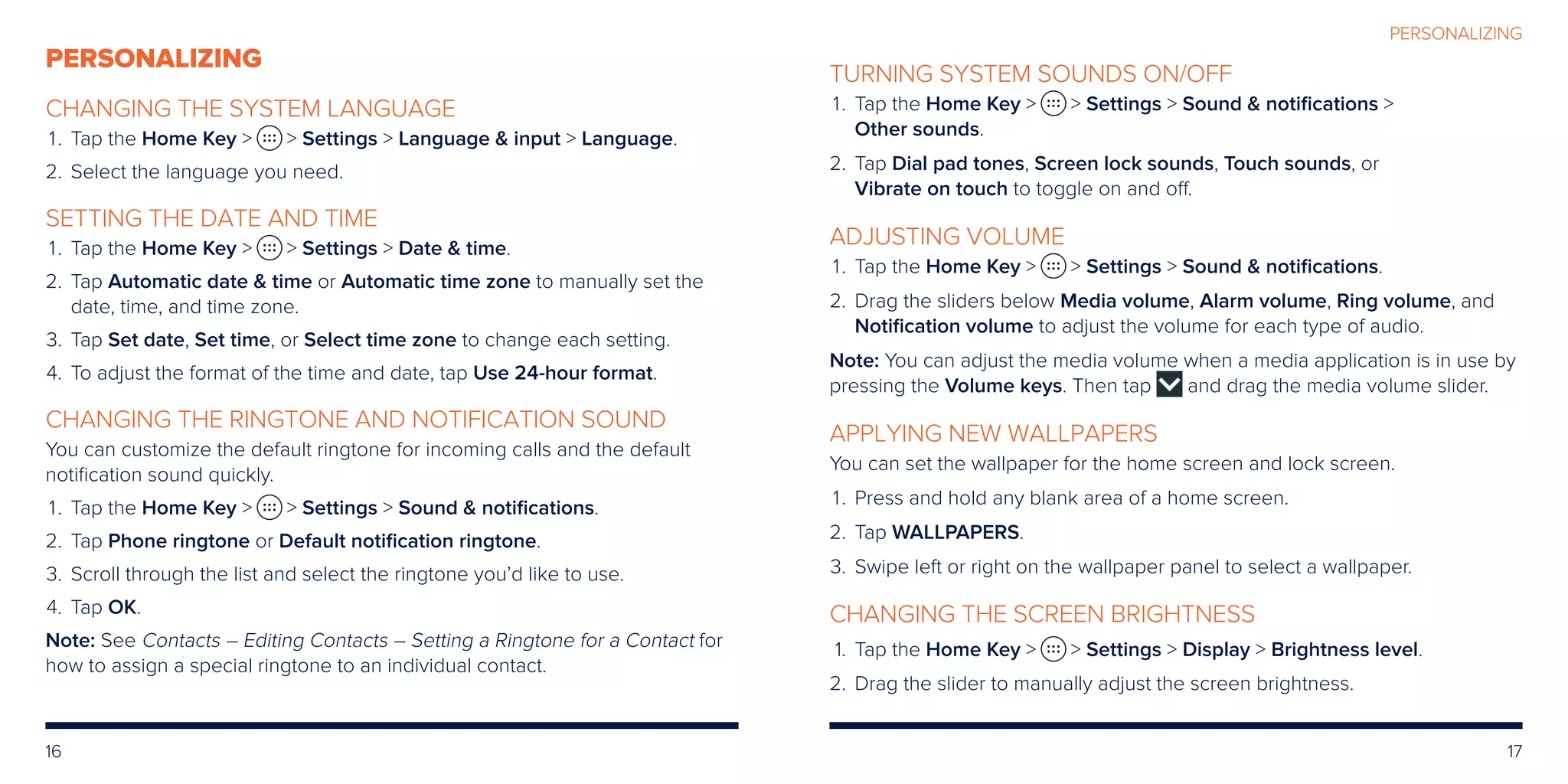 PERSONALIZING

CHANGING THE SYSTEM LANGUAGE

1. Tap the Home Key > > Settings > Language & input > Language.

2. Select the language you need.

SETTING THE DATE AND TIME

1. Tap the Home Key > > Settings > Date & time.

2. Tap Automatic date & time or Automatic time zone to manually set the date, time, and time zone.

3. Tap Set date, Set time, or Select time zone to change each setting.

4. To adjust the format of the time and date, tap Use 24-hour format.

CHANGING THE RINGTONE AND NOTIFICATION SOUND

You can customize the default ringtone for incoming calls and the default notification sound quickly.

1. Tap the Home Key > > Settings > Sound & notifications.

2. Tap Phone ringtone or Default notification ringtone.

3. Scroll through the list and select the ringtone you'd like to use.

4. Tap OK.

Note: See Contacts – Editing Contacts – Setting a Ringtone for a Contact for how to assign a special ringtone to an individual contact.

16

PERSONALIZING

TURNING SYSTEM SOUNDS ON/OFF

1. Tap the Home Key > > Settings > Sound & notifications > Other sounds.

2. Tap Dial pad tones, Screen lock sounds, Touch sounds, or Vibrate on touch to toggle on and off.

ADJUSTING VOLUME

1. Tap the Home Key > > Settings > Sound & notifications.

2. Drag the sliders below Media volume, Alarm volume, Ring volume, and Notification volume to adjust the volume for each type of audio.

Note: You can adjust the media volume when a media application is in use by pressing the Volume keys. Then tap and drag the media volume slider.

APPLYING NEW WALLPAPERS

You can set the wallpaper for the home screen and lock screen.

1. Press and hold any blank area of a home screen.

2. Tap WALLPAPERS.

3. Swipe left or right on the wallpaper panel to select a wallpaper.

CHANGING THE SCREEN BRIGHTNESS

1. Tap the Home Key > > Settings > Display > Brightness level.

2. Drag the slider to manually adjust the screen brightness.

17