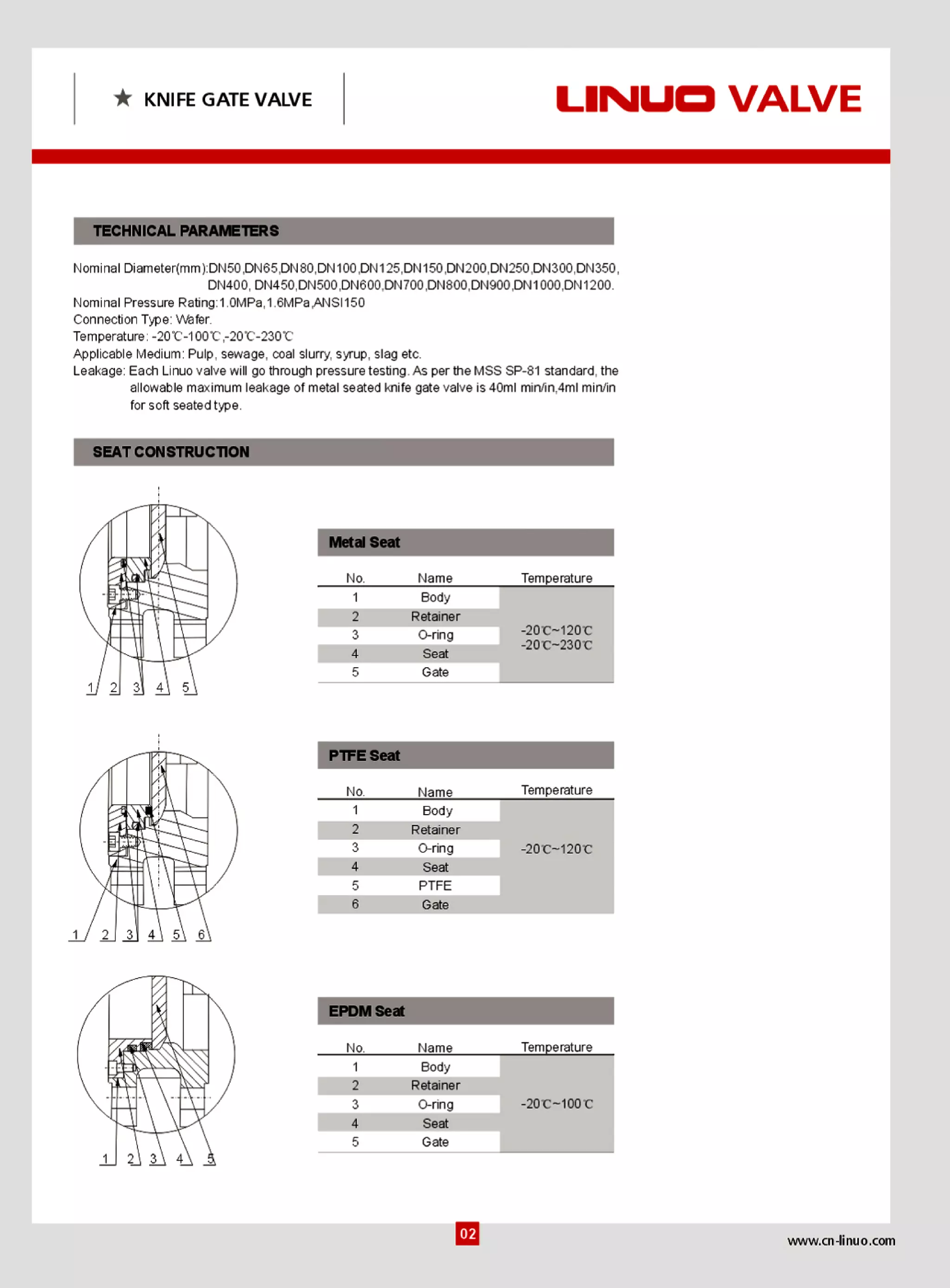 ★ KNIFE GATE VALVE

LINUO VALVE

TECHNICAL PARAMETERS

Nominal Diameter(mm):DN50,DN65,DN80,DN100,DN125,DN150,DN200,DN250,DN300,DN350, DN400, DN450,DN500,DN600,DN700,DN800,DN900,DN1000,DN1200.
Nominal Pressure Rating:1.0MPa,1.6MPa,ANSI150
Connection Type: Wafer.
Temperature: -20℃-100℃,-20℃-230℃
Applicable Medium: Pulp, sewage, coal slurry, syrup, slag etc.
Leakage: Each Linuo valve will go through pressure testing. As per the MSS SP-81 standard, the allowable maximum leakage of metal seated knife gate valve is 40ml min/in,4ml min/in for soft seated type.

SEAT CONSTRUCTION

1 2 3 4 5

Metal Seat

| No. | Name | Temperature |
|---|---|---|
| 1 | Body | -20℃~120℃ -20℃~230℃ |
| 2 | Retainer | |
| 3 | O-ring | |
| 4 | Seat | |
| 5 | Gate | |

1 2 3 4 5 6

PTFE Seat

| No. | Name | Temperature |
|---|---|---|
| 1 | Body | -20℃~120℃ |
| 2 | Retainer | |
| 3 | O-ring | |
| 4 | Seat | |
| 5 | PTFE | |
| 6 | Gate | |

1 2 3 4 5

EPDM Seat

| No. | Name | Temperature |
|---|---|---|
| 1 | Body | -20℃~100℃ |
| 2 | Retainer | |
| 3 | O-ring | |
| 4 | Seat | |
| 5 | Gate | |

02

www.cn-linuo.com