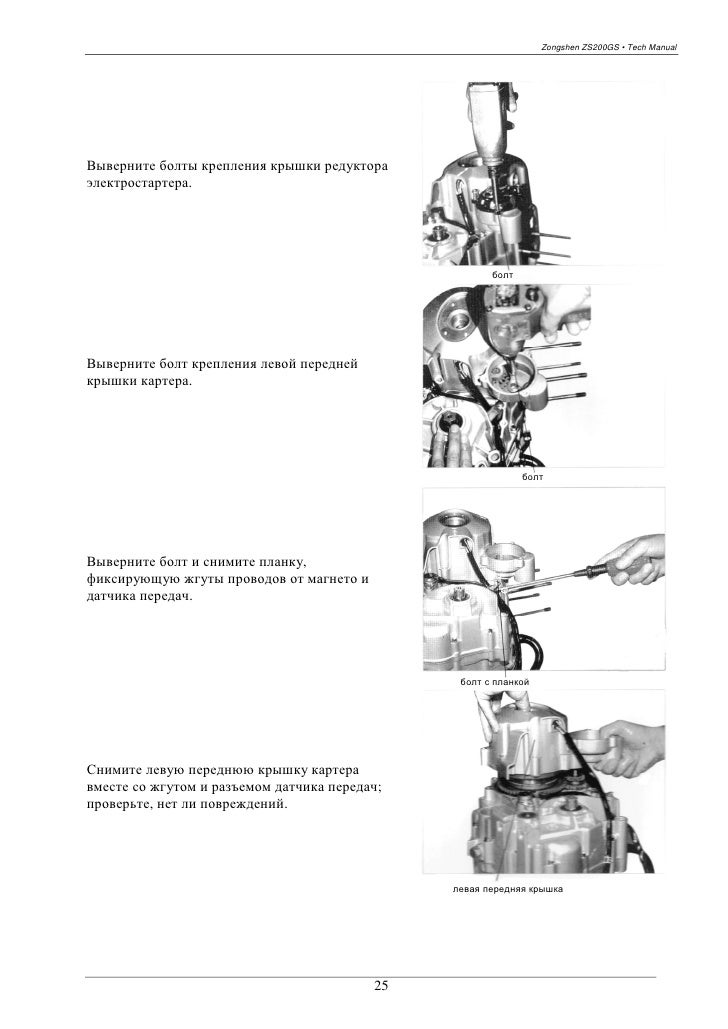 Zongshen ZS200GS • Tech Manual

Выверните болты крепления крышки редуктора электростартера.

болт

Выверните болт крепления левой передней крышки картера.

болт

Выверните болт и снимите планку, фиксирующую жгуты проводов от магнето и датчика передач.

болт с планкой

Снимите левую переднюю крышку картера вместе со жгутом и разъемом датчика передач; проверьте, нет ли повреждений.

левая передняя крышка

25