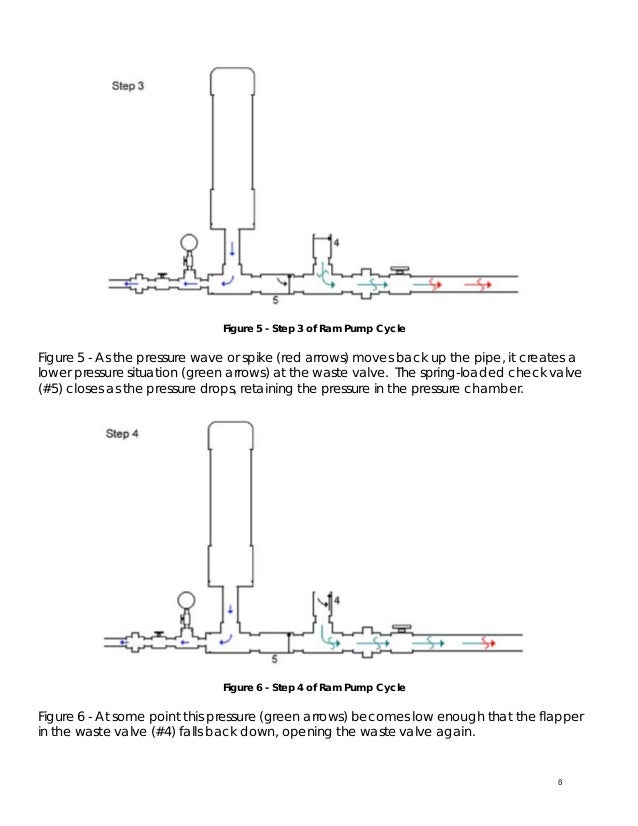 Step 3

4

5

Figure 5 - Step 3 of Ram Pump Cycle

Figure 5 - As the pressure wave or spike (red arrows) moves back up the pipe, it creates a lower pressure situation (green arrows) at the waste valve. The spring-loaded check valve (#5) closes as the pressure drops, retaining the pressure in the pressure chamber.

Step 4

4

5

Figure 6 - Step 4 of Ram Pump Cycle

Figure 6 - At some point this pressure (green arrows) becomes low enough that the flapper in the waste valve (#4) falls back down, opening the waste valve again.

6