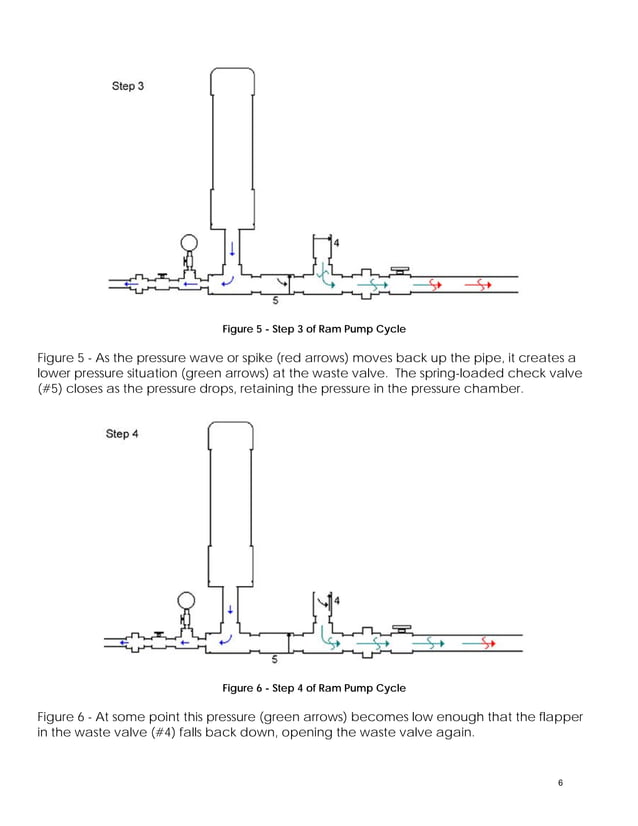 Step 3

4

5

Figure 5 - Step 3 of Ram Pump Cycle

Figure 5 - As the pressure wave or spike (red arrows) moves back up the pipe, it creates a lower pressure situation (green arrows) at the waste valve. The spring-loaded check valve (#5) closes as the pressure drops, retaining the pressure in the pressure chamber.

Step 4

4

5

Figure 6 - Step 4 of Ram Pump Cycle

Figure 6 - At some point this pressure (green arrows) becomes low enough that the flapper in the waste valve (#4) falls back down, opening the waste valve again.

6