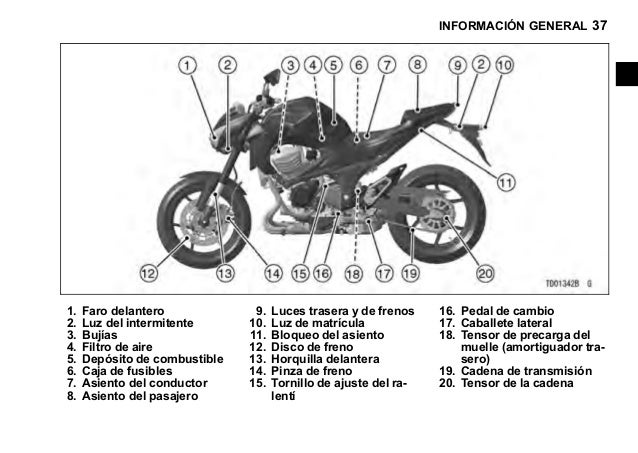 INFORMACIÓN GENERAL 37

1 2 3 4 5 6 7 8 9 2 10

11

12 13 14 15 16 18 17 19 20

TD01342B G

1. Faro delantero
2. Luz del intermitente
3. Bujías
4. Filtro de aire
5. Depósito de combustible
6. Caja de fusibles
7. Asiento del conductor
8. Asiento del pasajero

9. Luces trasera y de frenos
10. Luz de matrícula
11. Bloqueo del asiento
12. Disco de freno
13. Horquilla delantera
14. Pinza de freno
15. Tornillo de ajuste del ralentí

16. Pedal de cambio
17. Caballete lateral
18. Tensor de precarga del muelle (amortiguador trasero)
19. Cadena de transmisión
20. Tensor de la cadena