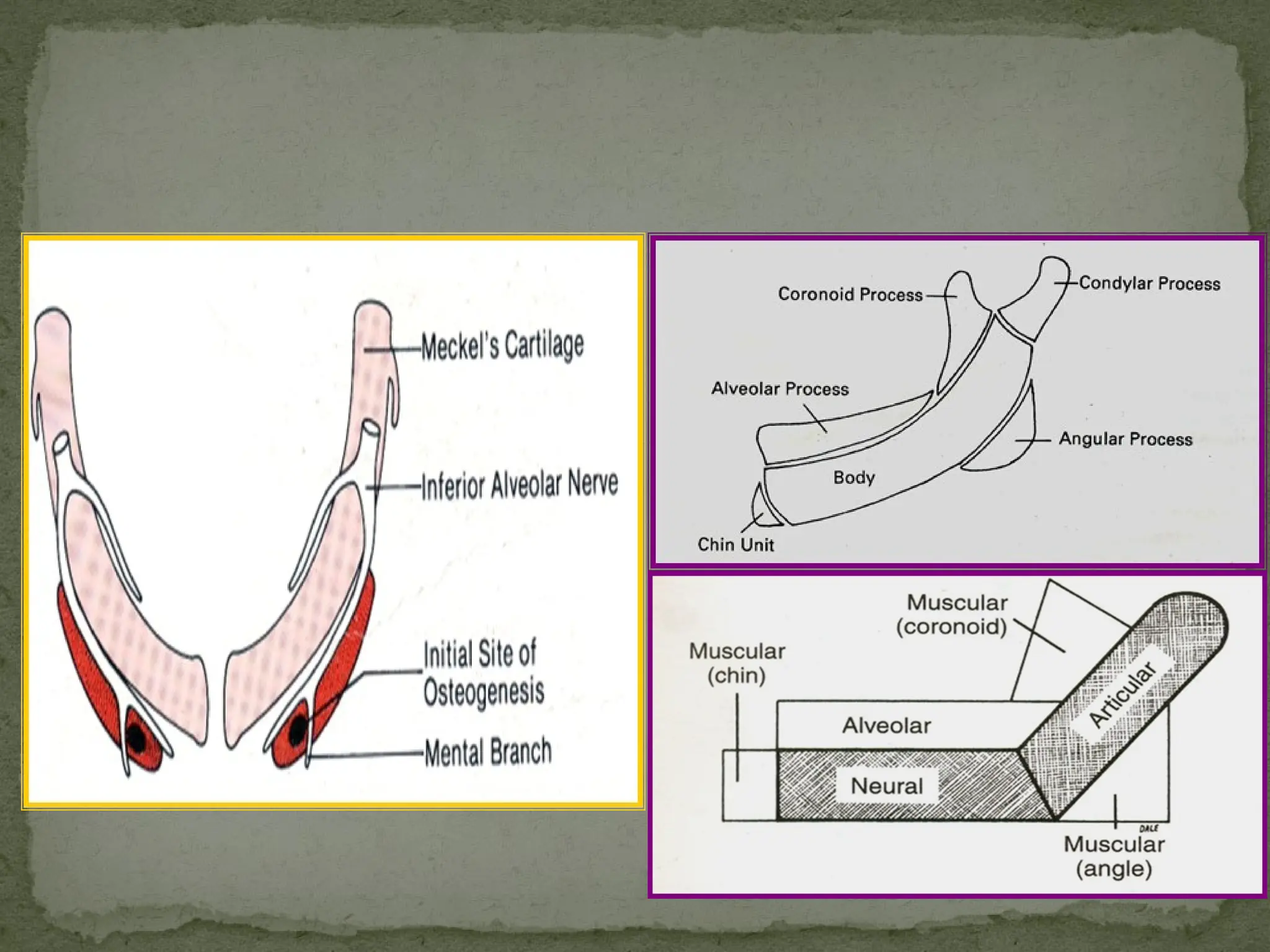 Meckel's Cartilage

Inferior Alveolar Nerve

Initial Site of Osteogenesis

Mental Branch

Coronoid Process

Condylar Process

Alveolar Process

Angular Process

Body

Chin Unit

Muscular (coronoid)

Muscular (chin)

Articular

Alveolar

Neural

DALE

Muscular (angle)