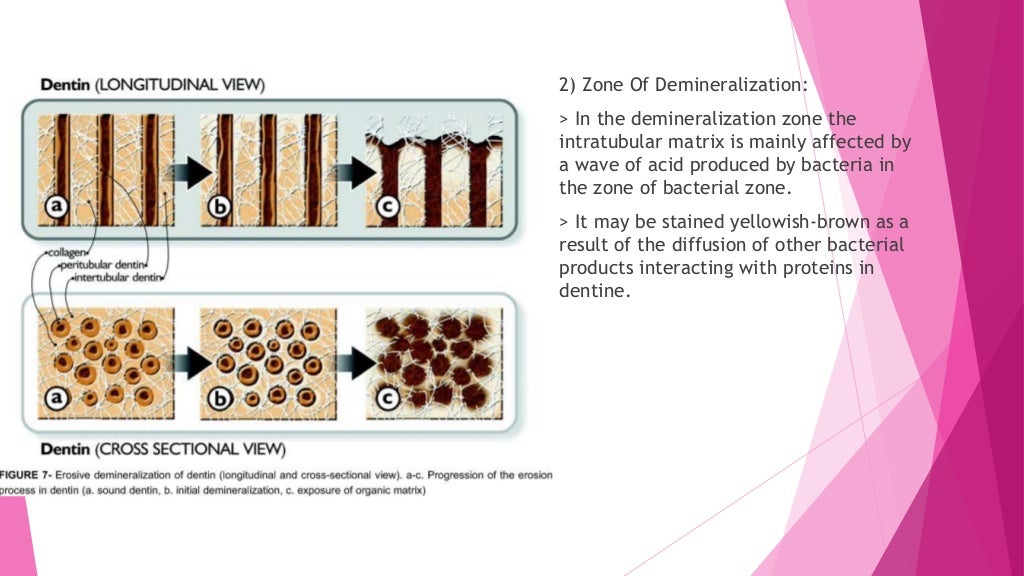 Dentin (LONGITUDINAL VIEW)

a

b

c

collagen
peritubular dentin
intertubular dentin

a

b

c

Dentin (CROSS SECTIONAL VIEW)

FIGURE 7- Erosive demineralization of dentin (longitudinal and cross-sectional view). a-c. Progression of the erosion process in dentin (a. sound dentin, b. initial demineralization, c. exposure of organic matrix)

2) Zone Of Demineralization:

> In the demineralization zone the intratubular matrix is mainly affected by a wave of acid produced by bacteria in the zone of bacterial zone.

> It may be stained yellowish-brown as a result of the diffusion of other bacterial products interacting with proteins in dentine.