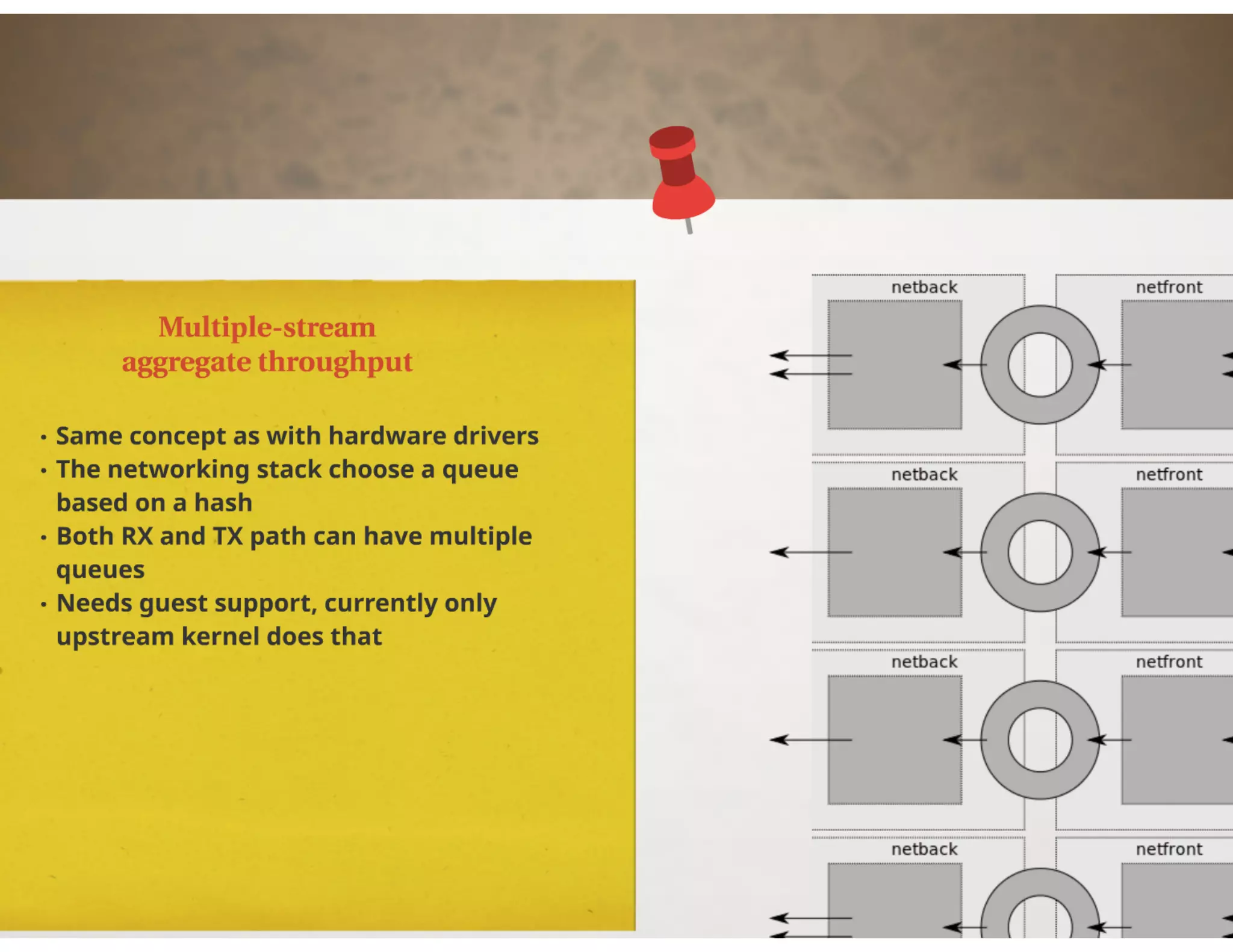 Multiple-stream
aggregate throughput

• Same concept as with hardware drivers
• The networking stack choose a queue based on a hash
• Both RX and TX path can have multiple queues
• Needs guest support, currently only upstream kernel does that

netback
netfront
netback
netfront
netback
netfront
netback
netfront