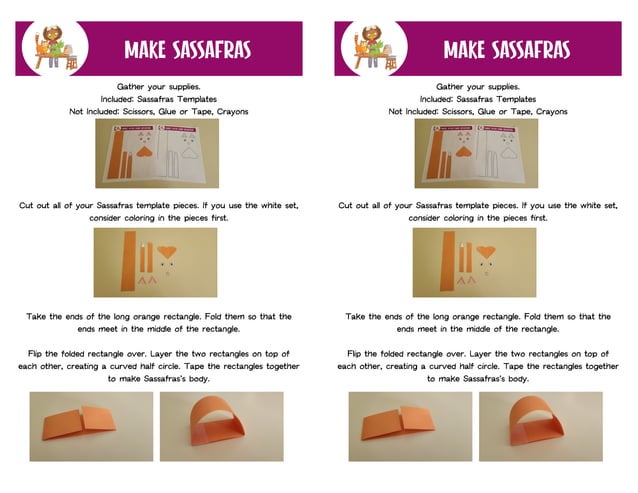 MAKE SASSAFRAS

Gather your supplies.
Included: Sassafras Templates
Not Included: Scissors, Glue or Tape, Crayons

Cut out all of your Sassafras template pieces. If you use the white set, consider coloring in the pieces first.

Take the ends of the long orange rectangle. Fold them so that the ends meet in the middle of the rectangle.

Flip the folded rectangle over. Layer the two rectangles on top of each other, creating a curved half circle. Tape the rectangles together to make Sassafras's body.

MAKE SASSAFRAS

Gather your supplies.
Included: Sassafras Templates
Not Included: Scissors, Glue or Tape, Crayons

Cut out all of your Sassafras template pieces. If you use the white set, consider coloring in the pieces first.

Take the ends of the long orange rectangle. Fold them so that the ends meet in the middle of the rectangle.

Flip the folded rectangle over. Layer the two rectangles on top of each other, creating a curved half circle. Tape the rectangles together to make Sassafras's body.