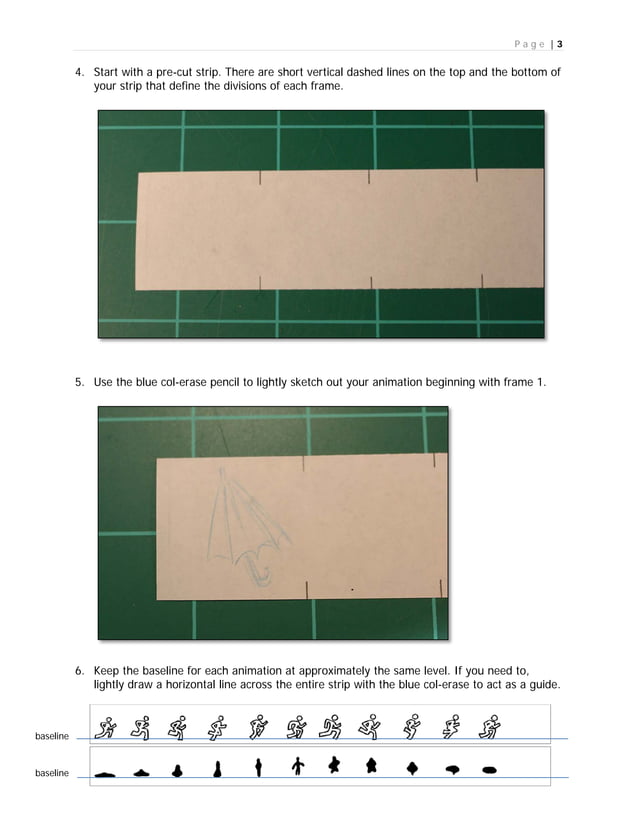 Page | 3

4. Start with a pre-cut strip. There are short vertical dashed lines on the top and the bottom of your strip that define the divisions of each frame.

5. Use the blue col-erase pencil to lightly sketch out your animation beginning with frame 1.

6. Keep the baseline for each animation at approximately the same level. If you need to, lightly draw a horizontal line across the entire strip with the blue col-erase to act as a guide.

baseline

baseline