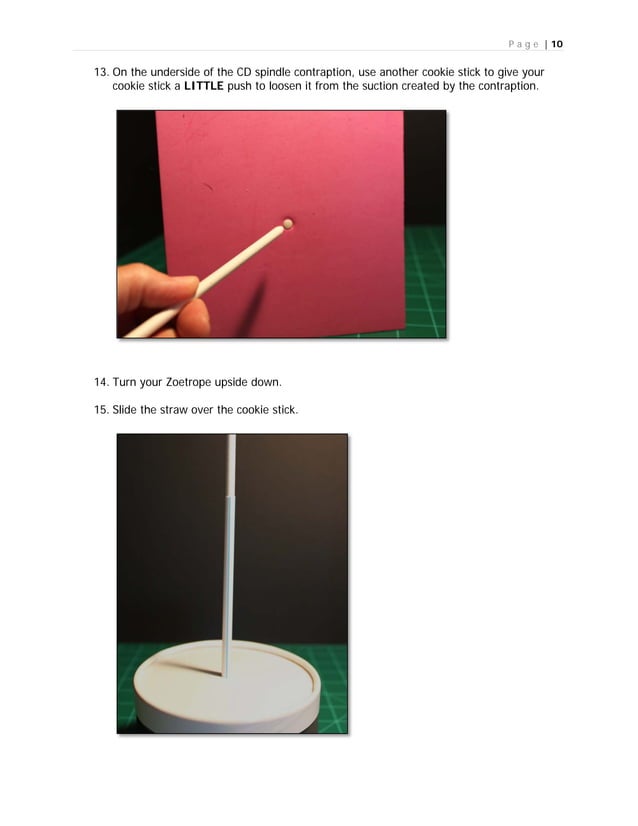 Page | 10

13. On the underside of the CD spindle contraption, use another cookie stick to give your cookie stick a LITTLE push to loosen it from the suction created by the contraption.

14. Turn your Zoetrope upside down.

15. Slide the straw over the cookie stick.