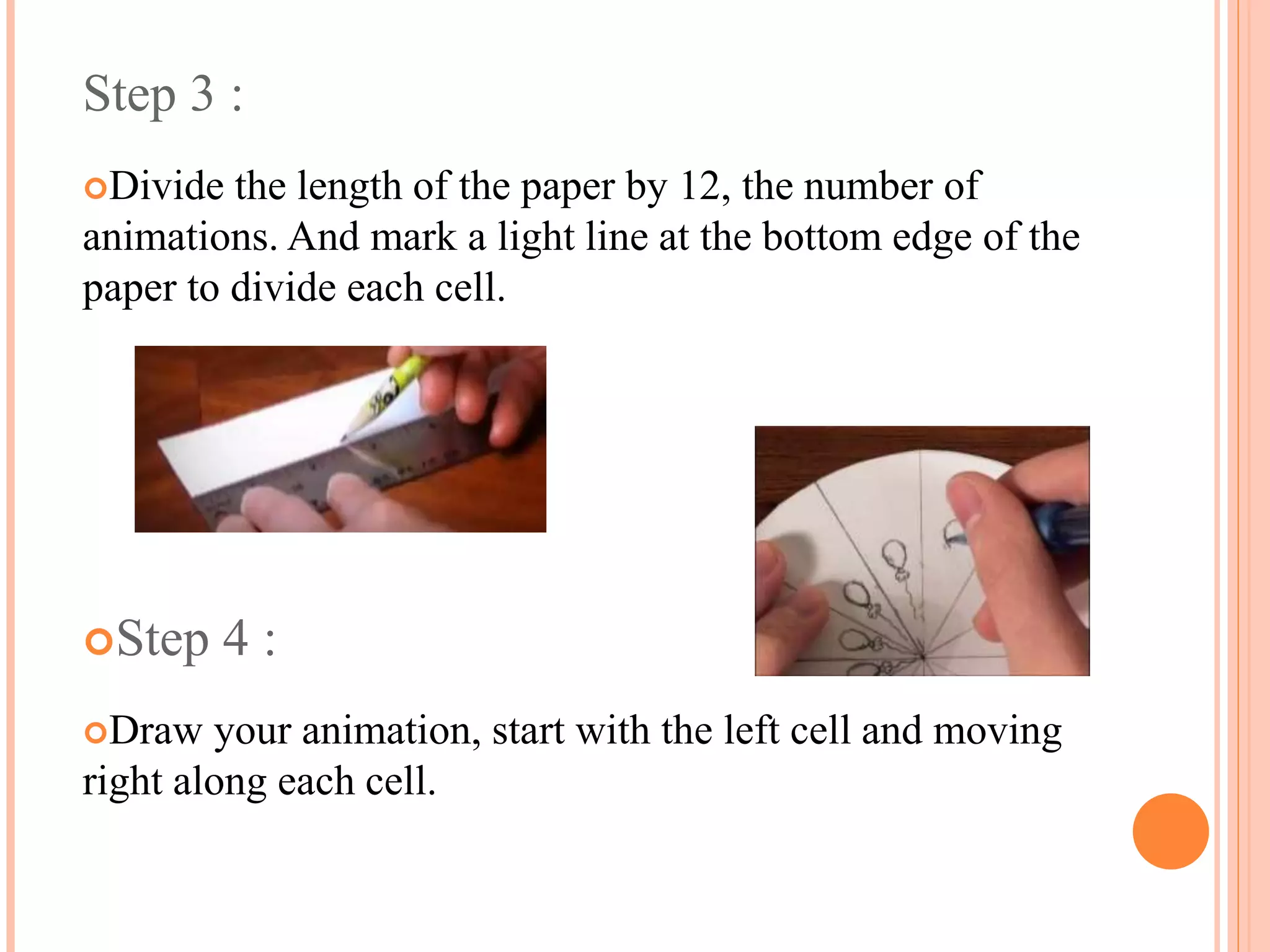 Step 3 :

Divide the length of the paper by 12, the number of animations. And mark a light line at the bottom edge of the paper to divide each cell.

Step 4 :

Draw your animation, start with the left cell and moving right along each cell.