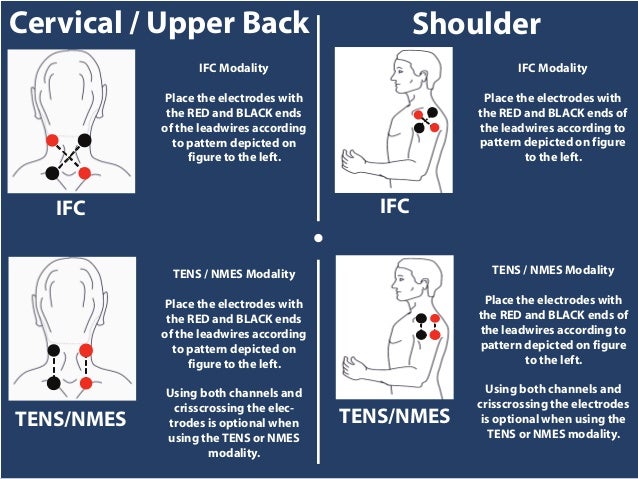 Cervical / Upper Back

IFC Modality

Place the electrodes with the RED and BLACK ends of the leadwires according to pattern depicted on figure to the left.

IFC

TENS / NMES Modality

Place the electrodes with the RED and BLACK ends of the leadwires according to pattern depicted on figure to the left.

Using both channels and crisscrossing the electrodes is optional when using the TENS or NMES modality.

TENS/NMES

Shoulder

IFC Modality

Place the electrodes with the RED and BLACK ends of the leadwires according to pattern depicted on figure to the left.

IFC

TENS / NMES Modality

Place the electrodes with the RED and BLACK ends of the leadwires according to pattern depicted on figure to the left.

Using both channels and crisscrossing the electrodes is optional when using the TENS or NMES modality.

TENS/NMES