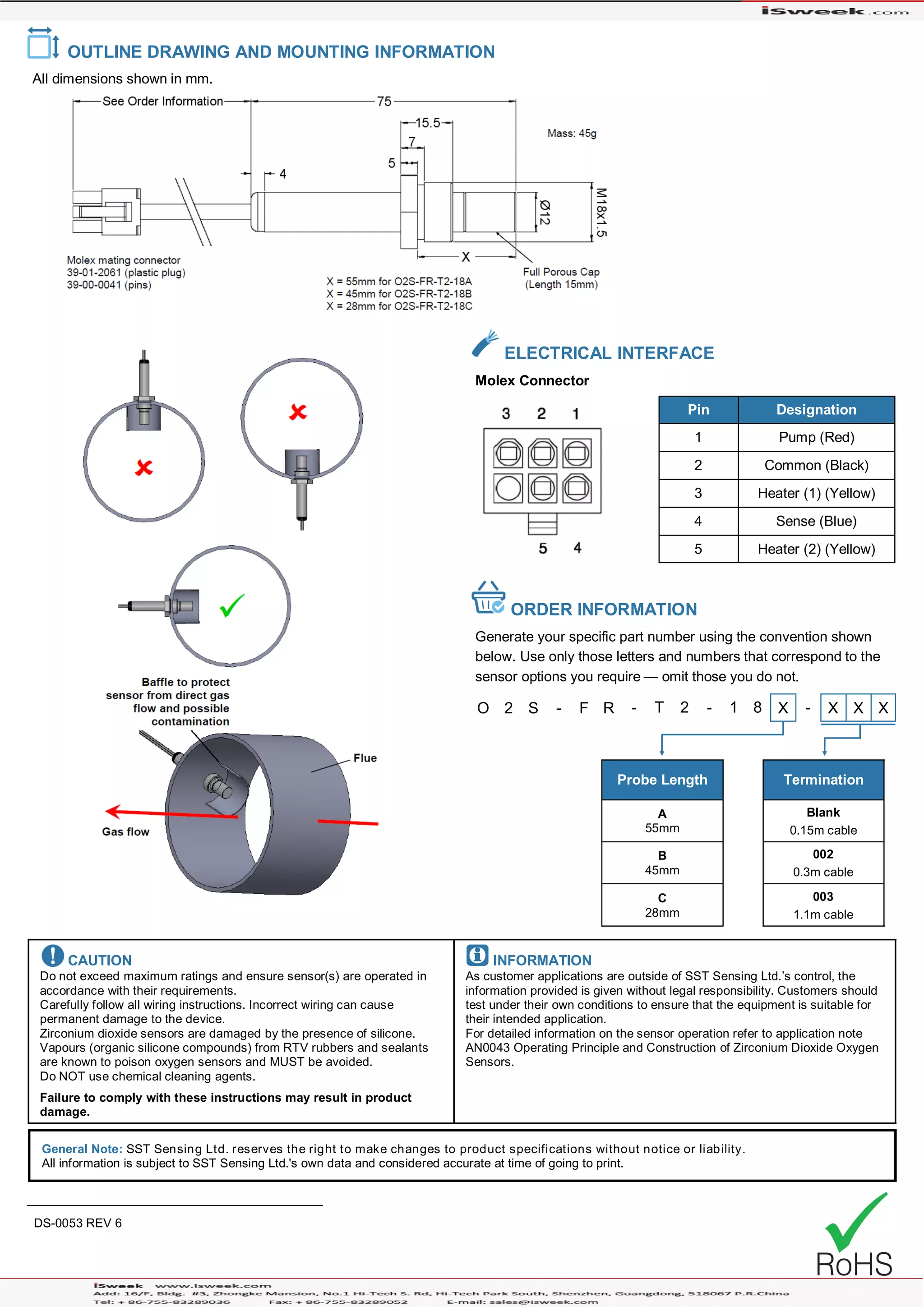 isweek.com

OUTLINE DRAWING AND MOUNTING INFORMATION

All dimensions shown in mm.

See Order Information
75
15.5
7
5
4
Mass: 45g
Ø12
M18x1.5
X
Molex mating connector
39-01-2061 (plastic plug)
39-00-0041 (pins)
X = 55mm for O2S-FR-T2-18A
X = 45mm for O2S-FR-T2-18B
X = 28mm for O2S-FR-T2-18C
Full Porous Cap
(Length 15mm)

Baffle to protect sensor from direct gas flow and possible contamination
Flue
Gas flow

ELECTRICAL INTERFACE

Molex Connector

3 2 1
5 4

| Pin | Designation |
|---|---|
| 1 | Pump (Red) |
| 2 | Common (Black) |
| 3 | Heater (1) (Yellow) |
| 4 | Sense (Blue) |
| 5 | Heater (2) (Yellow) |

ORDER INFORMATION

Generate your specific part number using the convention shown below. Use only those letters and numbers that correspond to the sensor options you require — omit those you do not.

O 2 S - F R - T 2 - 1 8 X - X X X

| Probe Length |
|---|
| A 55mm |
| B 45mm |
| C 28mm |

| Termination |
|---|
| Blank 0.15m cable |
| 002 0.3m cable |
| 003 1.1m cable |

CAUTION
Do not exceed maximum ratings and ensure sensor(s) are operated in accordance with their requirements.
Carefully follow all wiring instructions. Incorrect wiring can cause permanent damage to the device.
Zirconium dioxide sensors are damaged by the presence of silicone. Vapours (organic silicone compounds) from RTV rubbers and sealants are known to poison oxygen sensors and MUST be avoided.
Do NOT use chemical cleaning agents.

Failure to comply with these instructions may result in product damage.

INFORMATION
As customer applications are outside of SST Sensing Ltd.'s control, the information provided is given without legal responsibility. Customers should test under their own conditions to ensure that the equipment is suitable for their intended application.
For detailed information on the sensor operation refer to application note AN0043 Operating Principle and Construction of Zirconium Dioxide Oxygen Sensors.

General Note: SST Sensing Ltd. reserves the right to make changes to product specifications without notice or liability.
All information is subject to SST Sensing Ltd.'s own data and considered accurate at time of going to print.

DS-0053 REV 6

RoHS

isweek www.isweek.com
Add: 16/F, Bldg. #3, Zhongke Mansion, No.1 Hi-Tech S. Rd, Hi-Tech Park South, Shenzhen, Guangdong, 518067 P.R.China
Tel: + 86-755-83289036 Fax: + 86-755-83289052 E-mail: sales@isweek.com