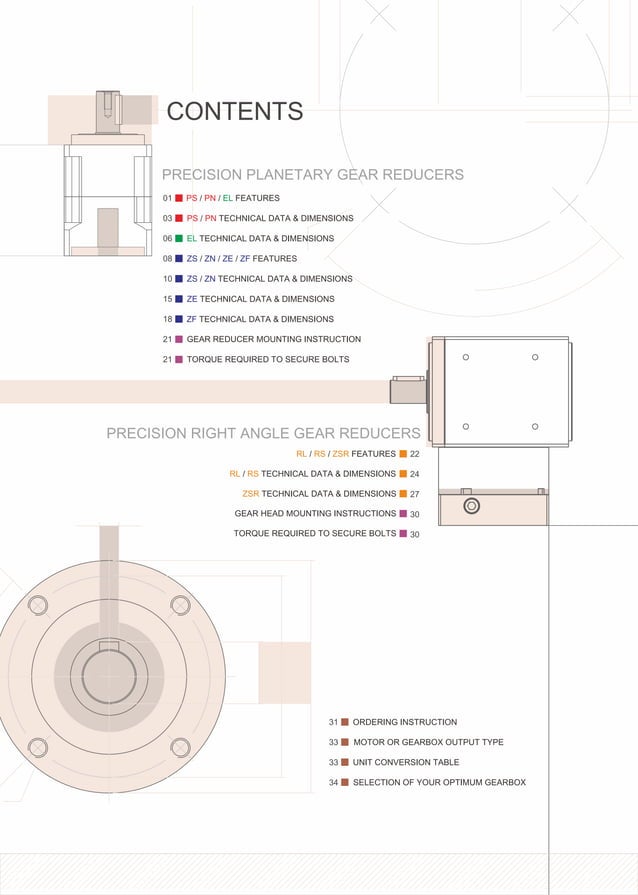 CONTENTS

PRECISION PLANETARY GEAR REDUCERS

01 PS / PN / EL FEATURES

03 PS / PN TECHNICAL DATA & DIMENSIONS

06 EL TECHNICAL DATA & DIMENSIONS

08 ZS / ZN / ZE / ZF FEATURES

10 ZS / ZN TECHNICAL DATA & DIMENSIONS

15 ZE TECHNICAL DATA & DIMENSIONS

18 ZF TECHNICAL DATA & DIMENSIONS

21 GEAR REDUCER MOUNTING INSTRUCTION

21 TORQUE REQUIRED TO SECURE BOLTS

PRECISION RIGHT ANGLE GEAR REDUCERS

RL / RS / ZSR FEATURES 22

RL / RS TECHNICAL DATA & DIMENSIONS 24

ZSR TECHNICAL DATA & DIMENSIONS 27

GEAR HEAD MOUNTING INSTRUCTIONS 30

TORQUE REQUIRED TO SECURE BOLTS 30

31 ORDERING INSTRUCTION

33 MOTOR OR GEARBOX OUTPUT TYPE

33 UNIT CONVERSION TABLE

34 SELECTION OF YOUR OPTIMUM GEARBOX