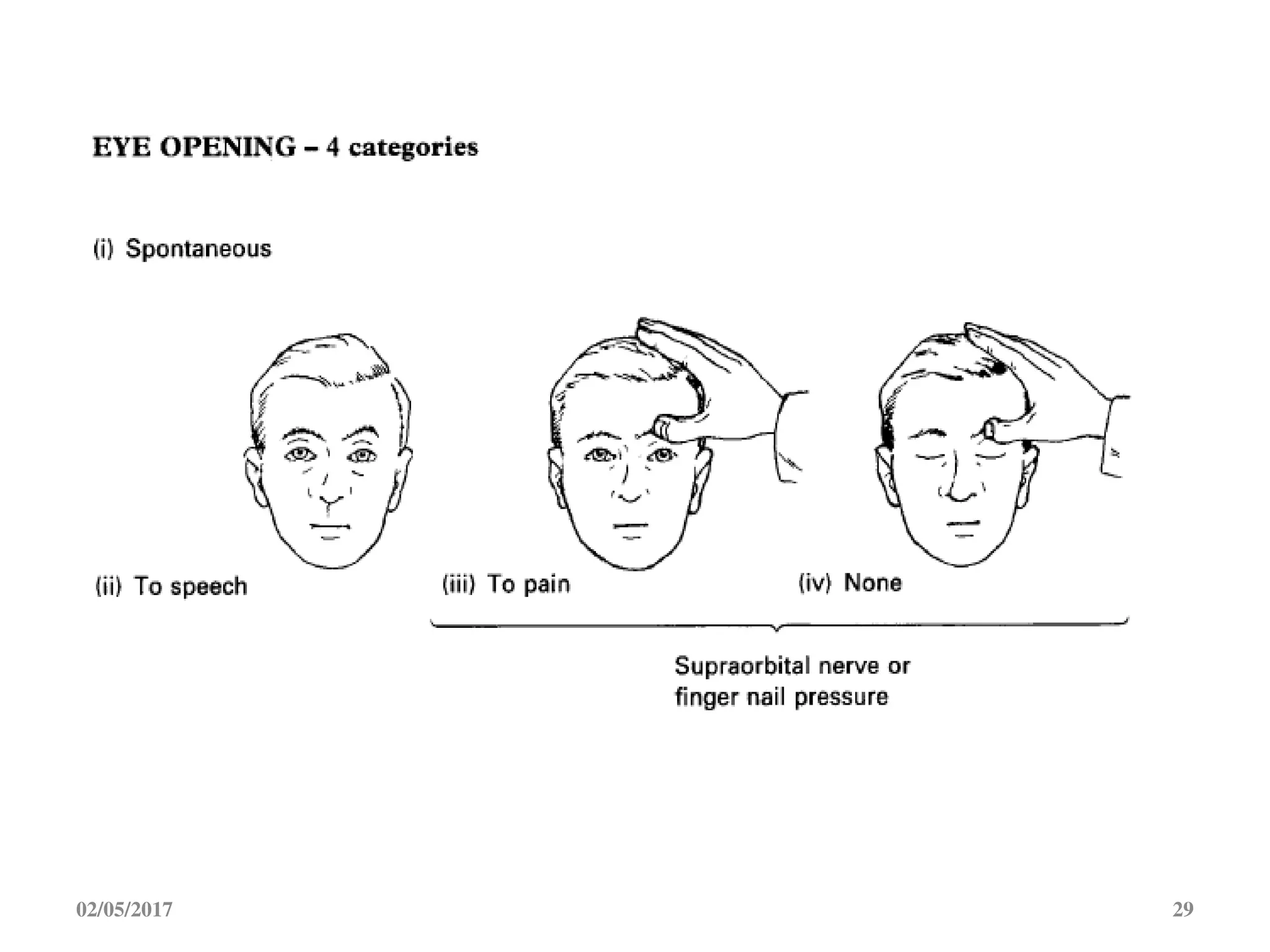 EYE OPENING – 4 categories

(i) Spontaneous

(ii) To speech

(iii) To pain

(iv) None

Supraorbital nerve or finger nail pressure

02/05/2017

29