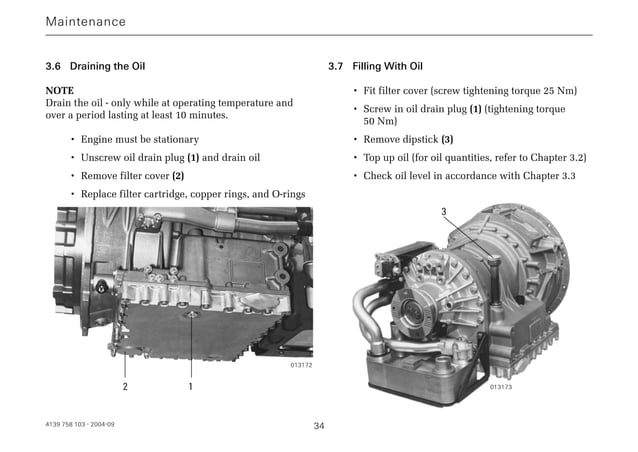 Maintenance

3.6 Draining the Oil

NOTE
Drain the oil - only while at operating temperature and over a period lasting at least 10 minutes.

• Engine must be stationary
• Unscrew oil drain plug (1) and drain oil
• Remove filter cover (2)
• Replace filter cartridge, copper rings, and O-rings

013172

2 1

3.7 Filling With Oil

• Fit filter cover (screw tightening torque 25 Nm)
• Screw in oil drain plug (1) (tightening torque 50 Nm)
• Remove dipstick (3)
• Top up oil (for oil quantities, refer to Chapter 3.2)
• Check oil level in accordance with Chapter 3.3

3

013173

4139 758 103 - 2004-09

34