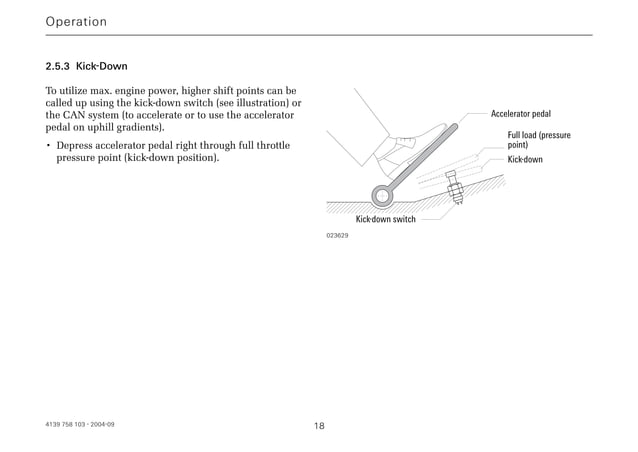 Operation

2.5.3 Kick-Down

To utilize max. engine power, higher shift points can be called up using the kick-down switch (see illustration) or the CAN system (to accelerate or to use the accelerator pedal on uphill gradients).

• Depress accelerator pedal right through full throttle pressure point (kick-down position).

Accelerator pedal

Full load (pressure point)

Kick-down

Kick-down switch

023629

4139 758 103 - 2004-09

18