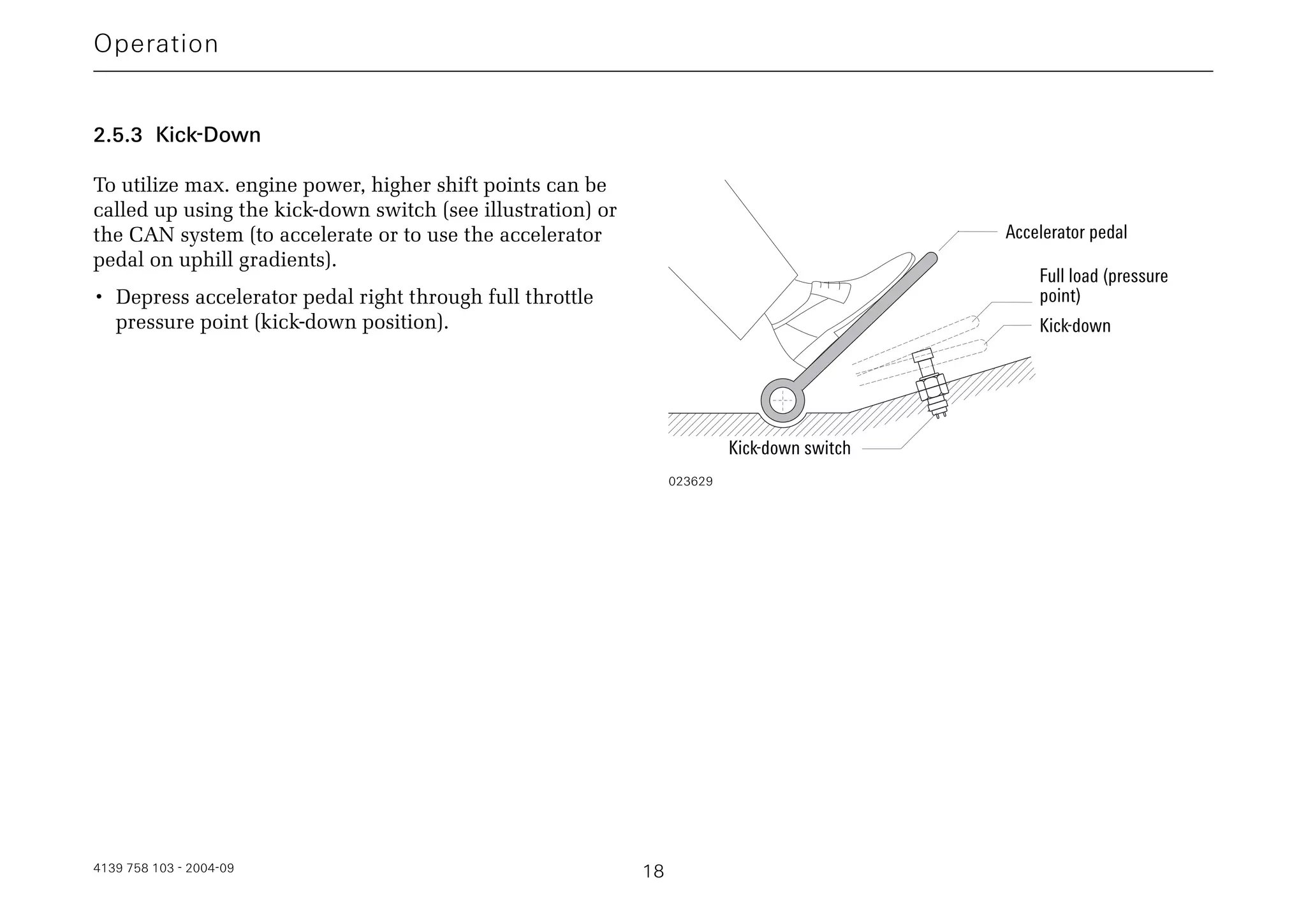 Operation

2.5.3 Kick-Down

To utilize max. engine power, higher shift points can be called up using the kick-down switch (see illustration) or the CAN system (to accelerate or to use the accelerator pedal on uphill gradients).

• Depress accelerator pedal right through full throttle pressure point (kick-down position).

Accelerator pedal

Full load (pressure point)

Kick-down

Kick-down switch

023629

4139 758 103 - 2004-09

18