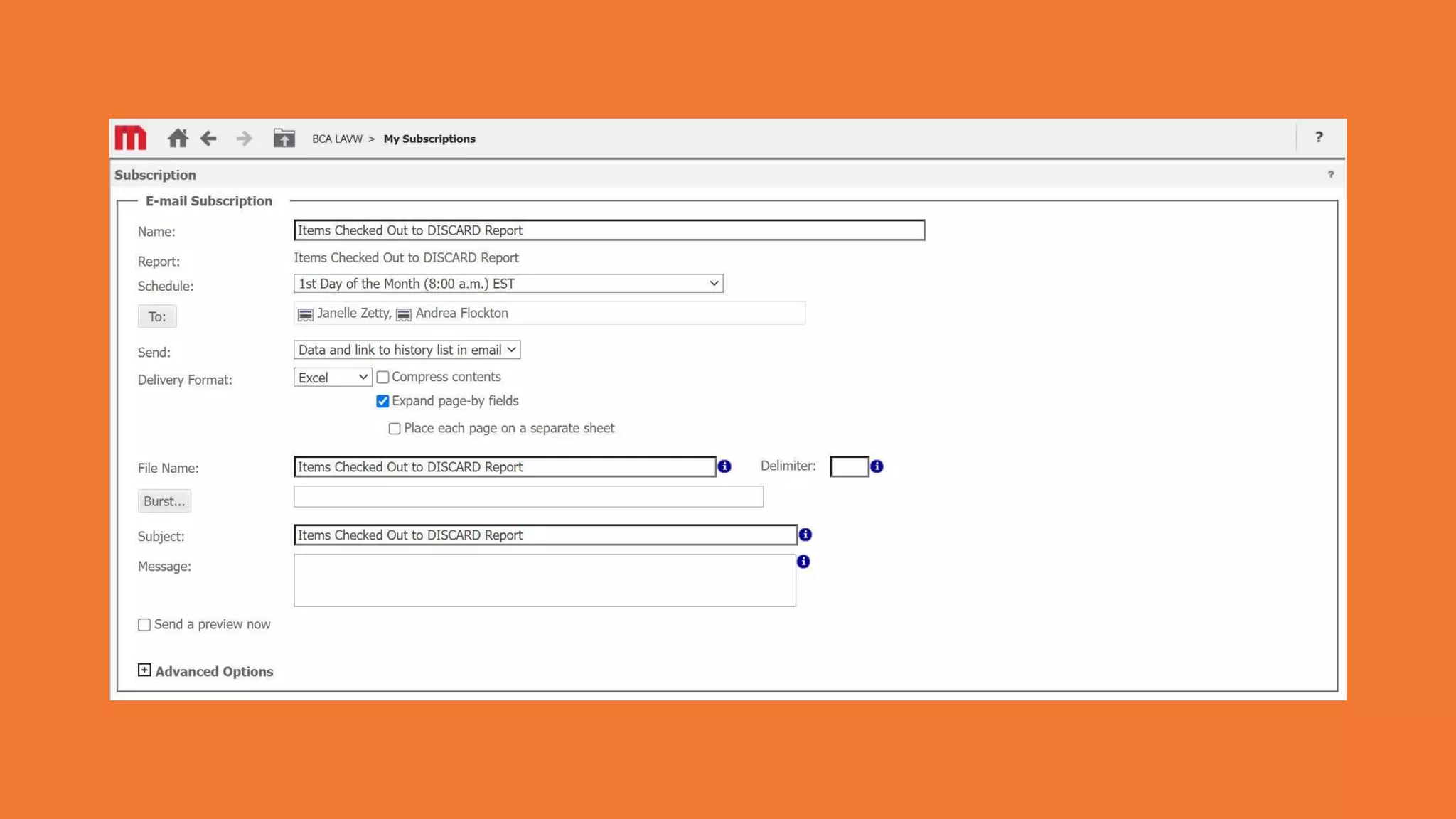 BCA LAVW > My Subscriptions

?

Subscription

?

E-mail Subscription

Name: Items Checked Out to DISCARD Report

Report: Items Checked Out to DISCARD Report

Schedule: 1st Day of the Month (8:00 a.m.) EST

To: Janelle Zetty, Andrea Flockton

Send: Data and link to history list in email

Delivery Format: Excel Compress contents

Expand page-by fields

Place each page on a separate sheet

File Name: Items Checked Out to DISCARD Report Delimiter:

Burst...

Subject: Items Checked Out to DISCARD Report

Message:

Send a preview now

Advanced Options