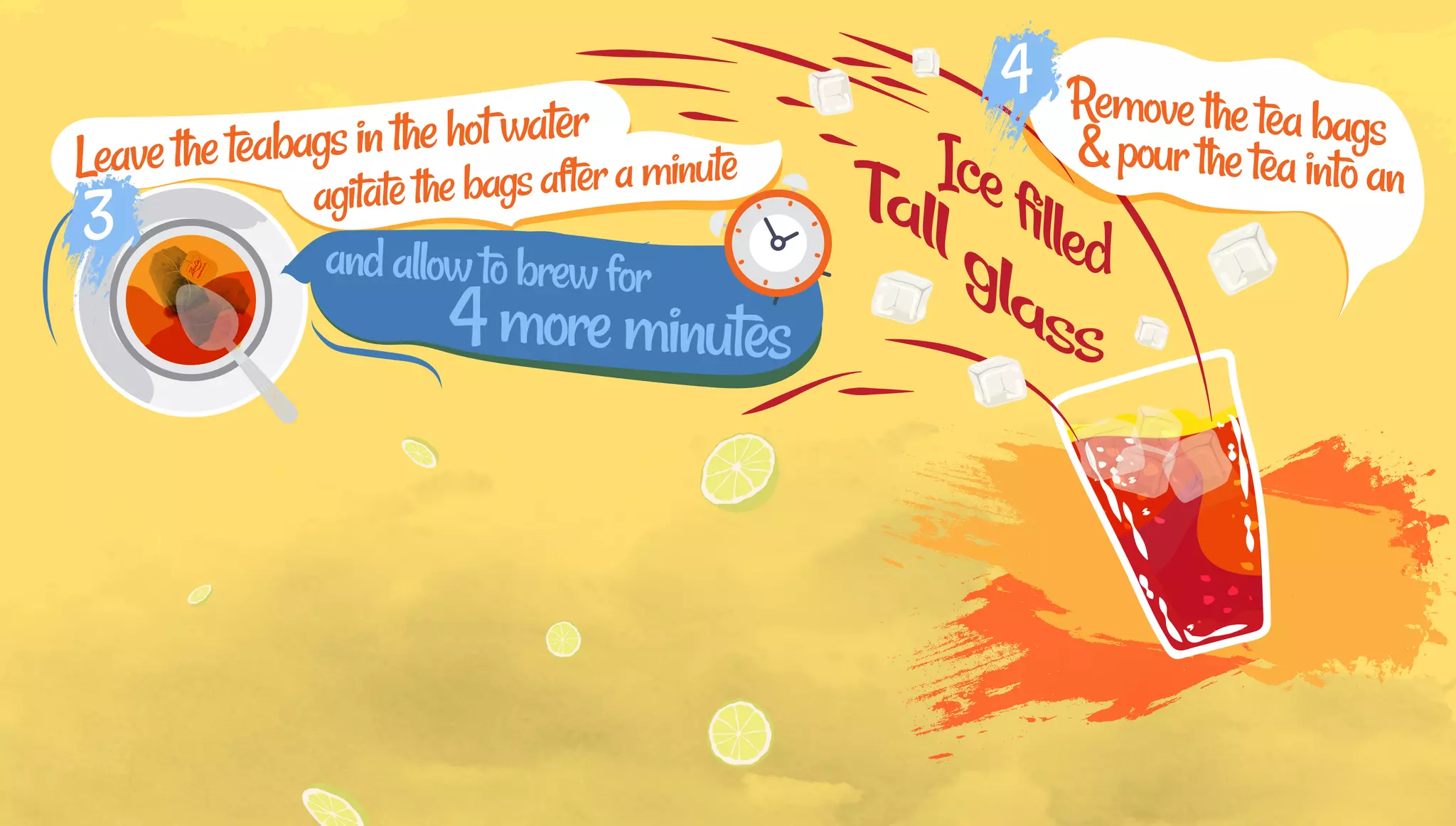 3

Leave the teabags in the hot water agitate the bags after a minute

and allow to brew for 4 more minutes

4

Remove the tea bags & pour the tea into an

Ice filled Tall glass