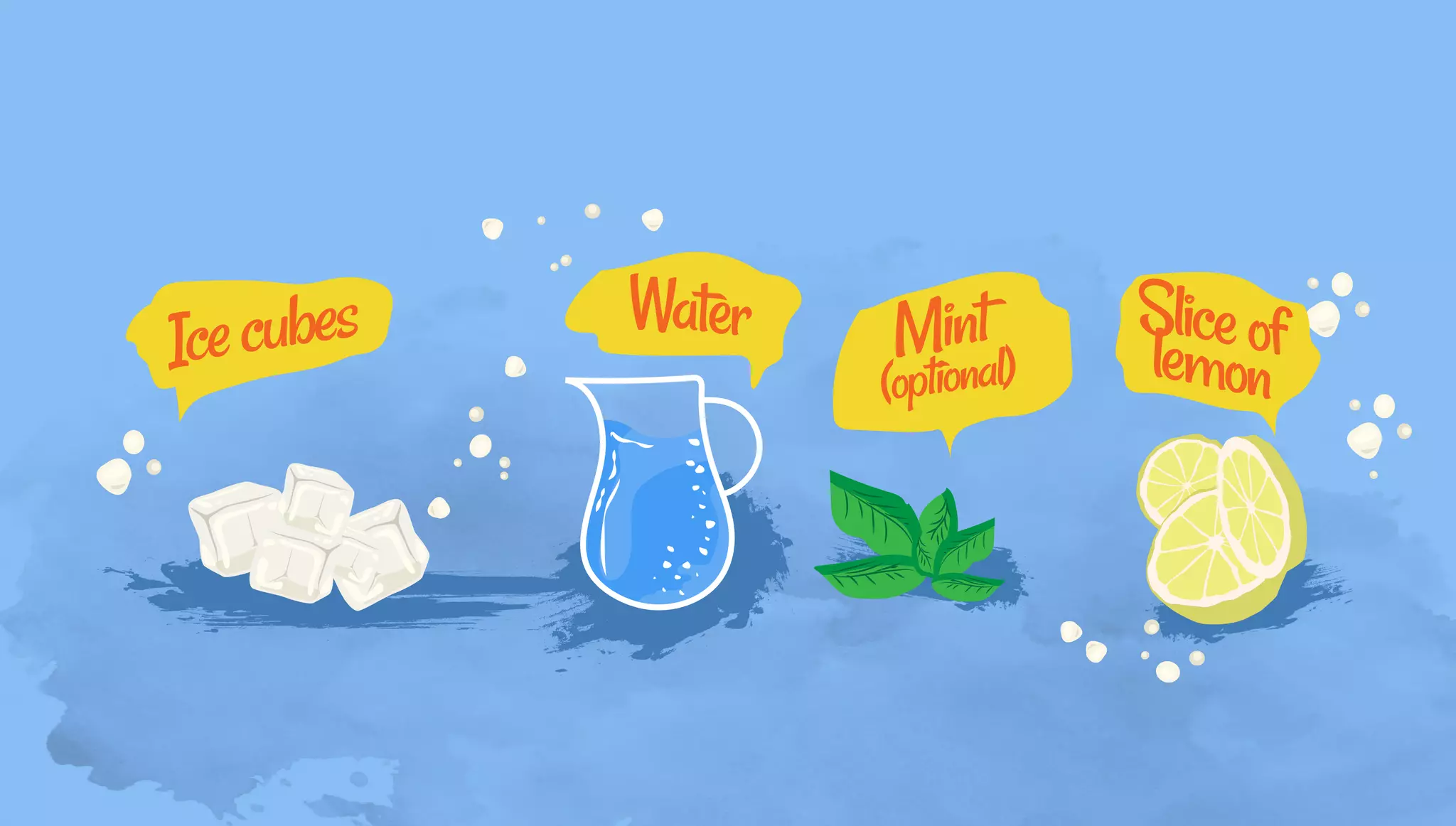 Ice cubes

Water

Mint (optional)

Slice of lemon