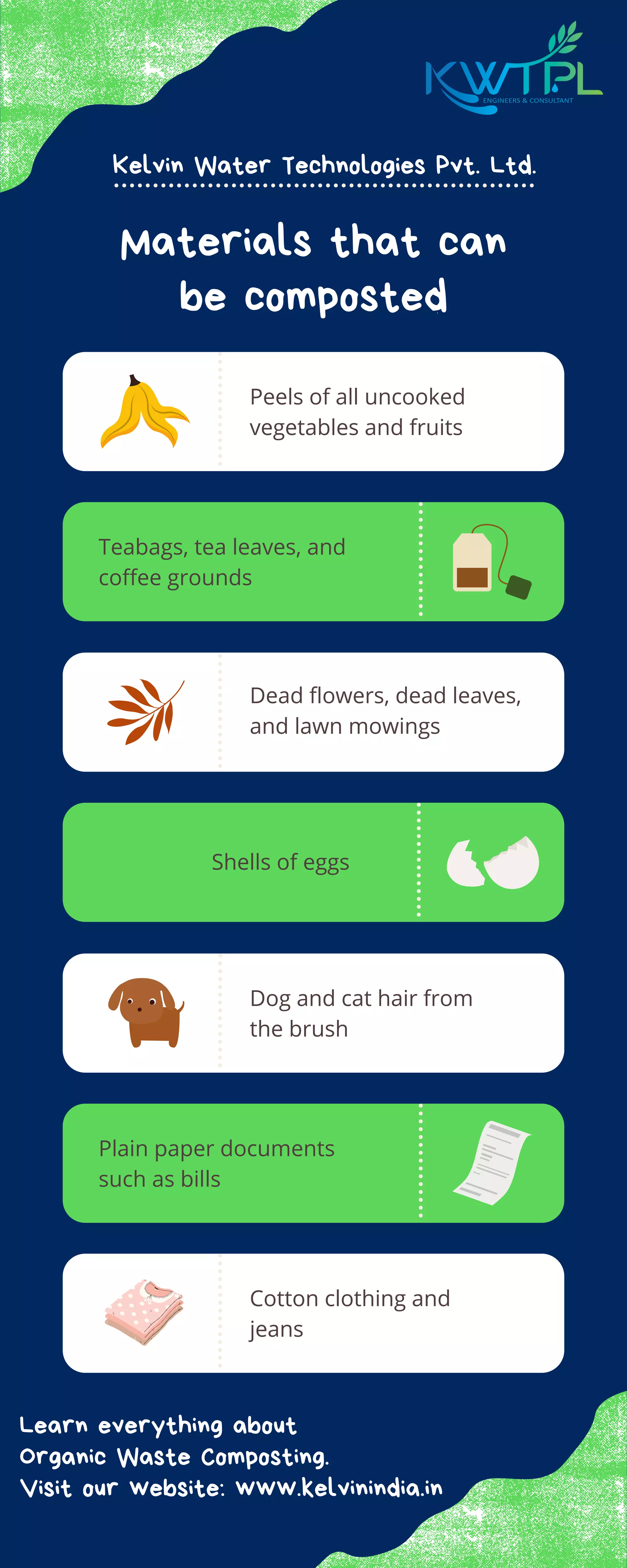 KWTPL
ENGINEERS & CONSULTANT

Kelvin Water Technologies Pvt. Ltd.

Materials that can be composted

Peels of all uncooked vegetables and fruits

Teabags, tea leaves, and coffee grounds

Dead flowers, dead leaves, and lawn mowings

Shells of eggs

Dog and cat hair from the brush

Plain paper documents such as bills

Cotton clothing and jeans

Learn everything about Organic Waste Composting. Visit our Website: www.kelvinindia.in