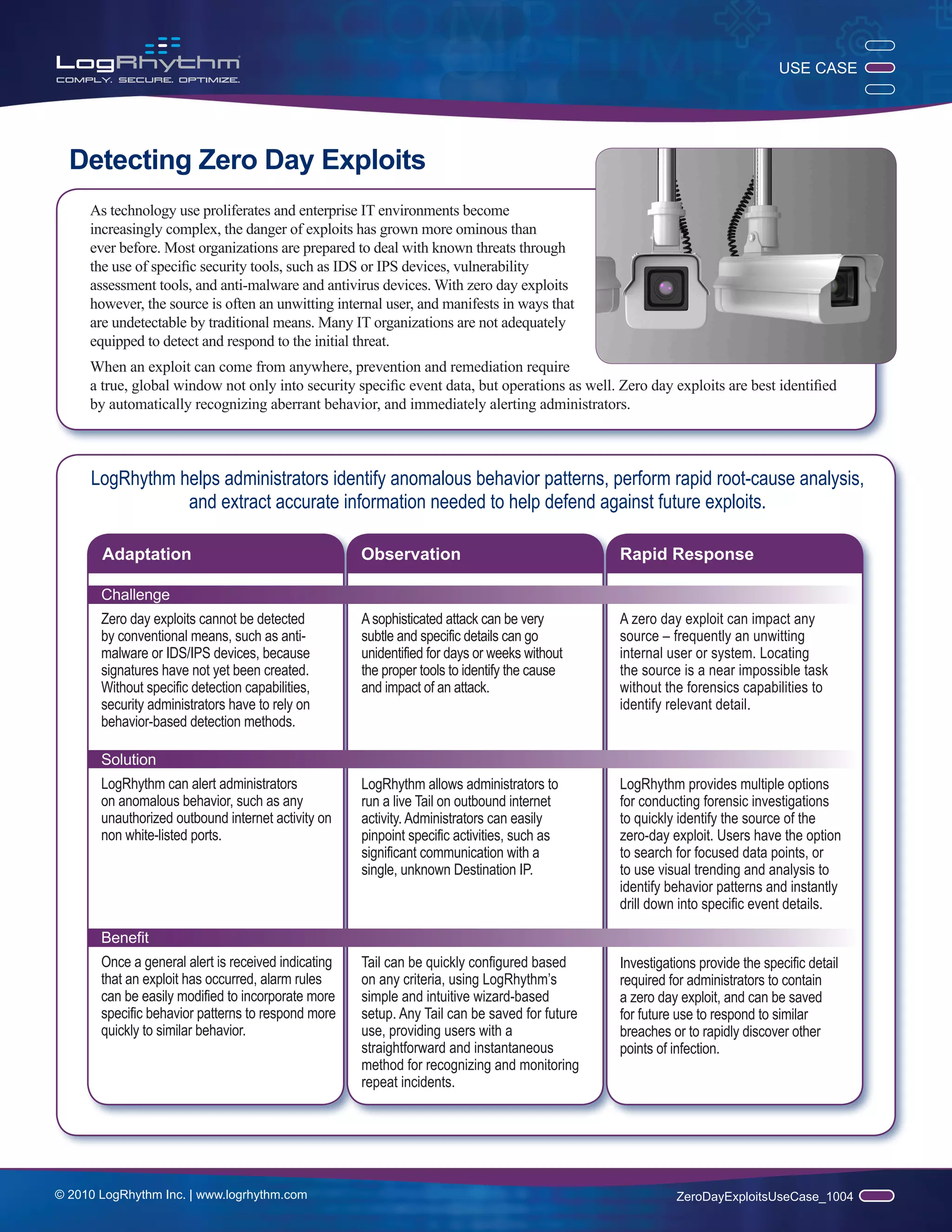 LogRhythm
COMPLY. SECURE. OPTIMIZE.

USE CASE

Detecting Zero Day Exploits

As technology use proliferates and enterprise IT environments become increasingly complex, the danger of exploits has grown more ominous than ever before. Most organizations are prepared to deal with known threats through the use of specific security tools, such as IDS or IPS devices, vulnerability assessment tools, and anti-malware and antivirus devices. With zero day exploits however, the source is often an unwitting internal user, and manifests in ways that are undetectable by traditional means. Many IT organizations are not adequately equipped to detect and respond to the initial threat.

When an exploit can come from anywhere, prevention and remediation require a true, global window not only into security specific event data, but operations as well. Zero day exploits are best identified by automatically recognizing aberrant behavior, and immediately alerting administrators.

LogRhythm helps administrators identify anomalous behavior patterns, perform rapid root-cause analysis, and extract accurate information needed to help defend against future exploits.

| | Adaptation | Observation | Rapid Response |
|---|---|---|---|
| Challenge | Zero day exploits cannot be detected by conventional means, such as anti-malware or IDS/IPS devices, because signatures have not yet been created. Without specific detection capabilities, security administrators have to rely on behavior-based detection methods. | A sophisticated attack can be very subtle and specific details can go unidentified for days or weeks without the proper tools to identify the cause and impact of an attack. | A zero day exploit can impact any source – frequently an unwitting internal user or system. Locating the source is a near impossible task without the forensics capabilities to identify relevant detail. |
| Solution | LogRhythm can alert administrators on anomalous behavior, such as any unauthorized outbound internet activity on non white-listed ports. | LogRhythm allows administrators to run a live Tail on outbound internet activity. Administrators can easily pinpoint specific activities, such as significant communication with a single, unknown Destination IP. | LogRhythm provides multiple options for conducting forensic investigations to quickly identify the source of the zero-day exploit. Users have the option to search for focused data points, or to use visual trending and analysis to identify behavior patterns and instantly drill down into specific event details. |
| Benefit | Once a general alert is received indicating that an exploit has occurred, alarm rules can be easily modified to incorporate more specific behavior patterns to respond more quickly to similar behavior. | Tail can be quickly configured based on any criteria, using LogRhythm's simple and intuitive wizard-based setup. Any Tail can be saved for future use, providing users with a straightforward and instantaneous method for recognizing and monitoring repeat incidents. | Investigations provide the specific detail required for administrators to contain a zero day exploit, and can be saved for future use to respond to similar breaches or to rapidly discover other points of infection. |

© 2010 LogRhythm Inc. | www.logrhythm.com

ZeroDayExploitsUseCase_1004