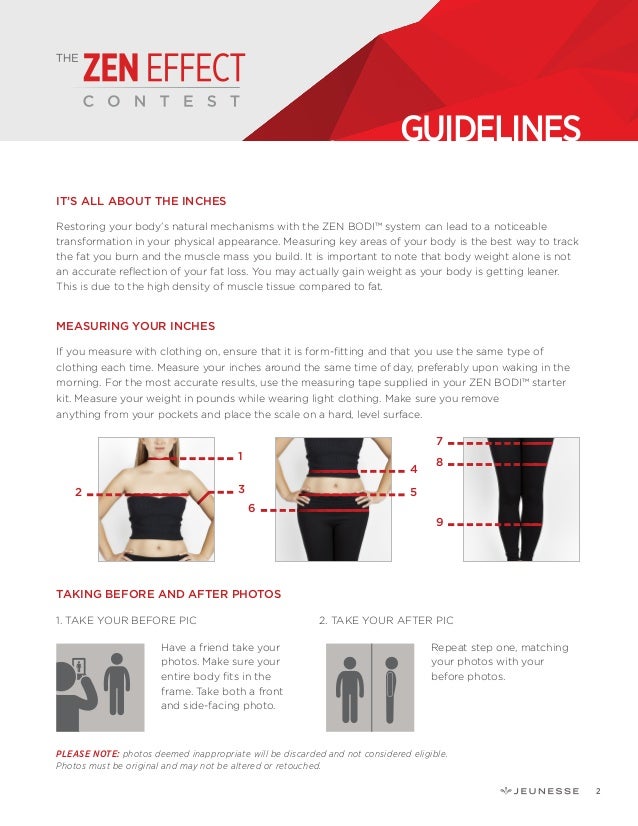 THE ZEN EFFECT
CONTEST

GUIDELINES

IT'S ALL ABOUT THE INCHES

Restoring your body's natural mechanisms with the ZEN BODI™ system can lead to a noticeable transformation in your physical appearance. Measuring key areas of your body is the best way to track the fat you burn and the muscle mass you build. It is important to note that body weight alone is not an accurate reflection of your fat loss. You may actually gain weight as your body is getting leaner. This is due to the high density of muscle tissue compared to fat.

MEASURING YOUR INCHES

If you measure with clothing on, ensure that it is form-fitting and that you use the same type of clothing each time. Measure your inches around the same time of day, preferably upon waking in the morning. For the most accurate results, use the measuring tape supplied in your ZEN BODI™ starter kit. Measure your weight in pounds while wearing light clothing. Make sure you remove anything from your pockets and place the scale on a hard, level surface.

1
2
3
4
5
6
7
8
9

TAKING BEFORE AND AFTER PHOTOS

1. TAKE YOUR BEFORE PIC

Have a friend take your photos. Make sure your entire body fits in the frame. Take both a front and side-facing photo.

2. TAKE YOUR AFTER PIC

Repeat step one, matching your photos with your before photos.

PLEASE NOTE: photos deemed inappropriate will be discarded and not considered eligible. Photos must be original and may not be altered or retouched.

JEUNESSE 2