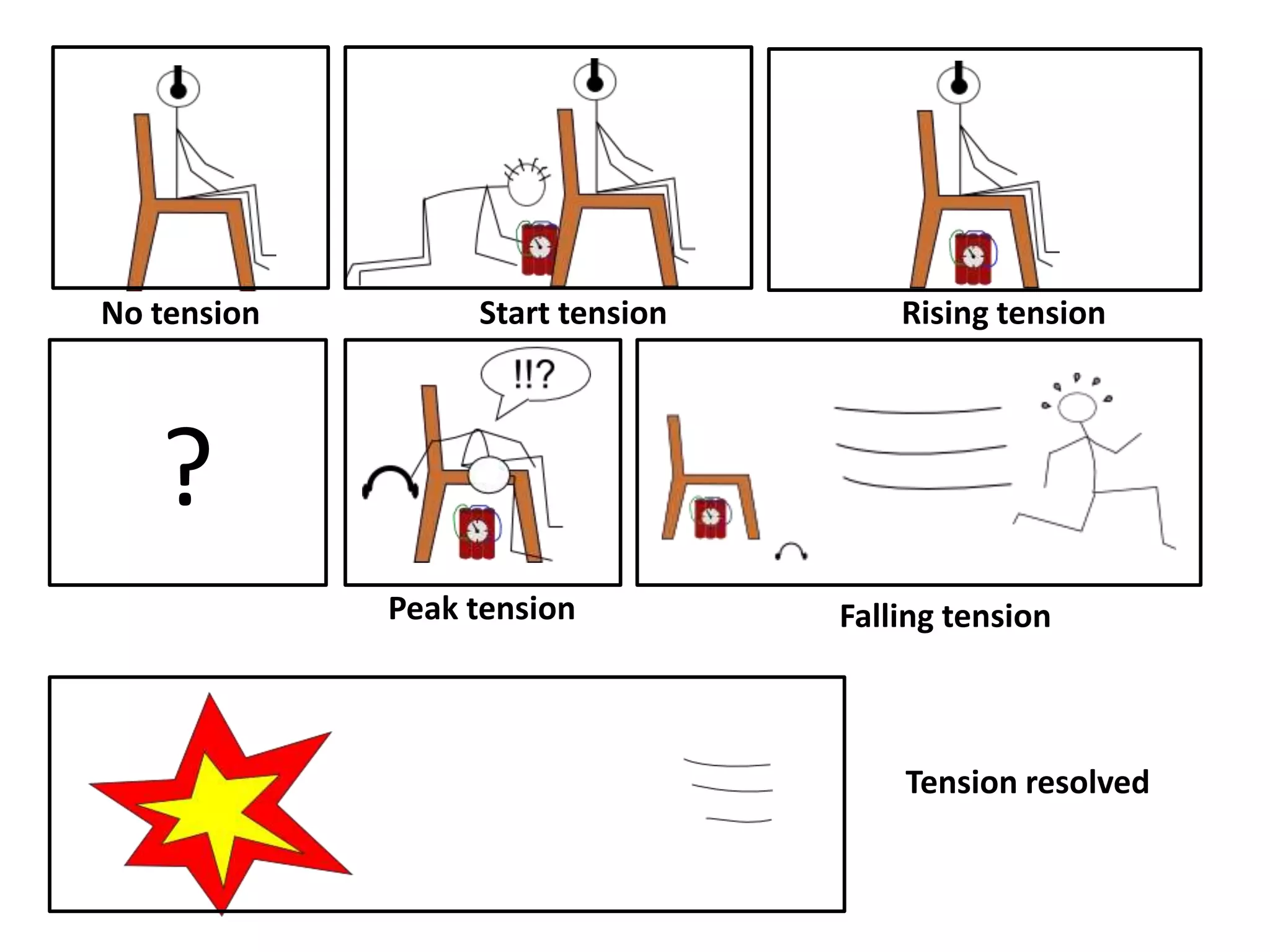 No tension

Start tension

Rising tension

?

!!?

Peak tension

Falling tension

Tension resolved