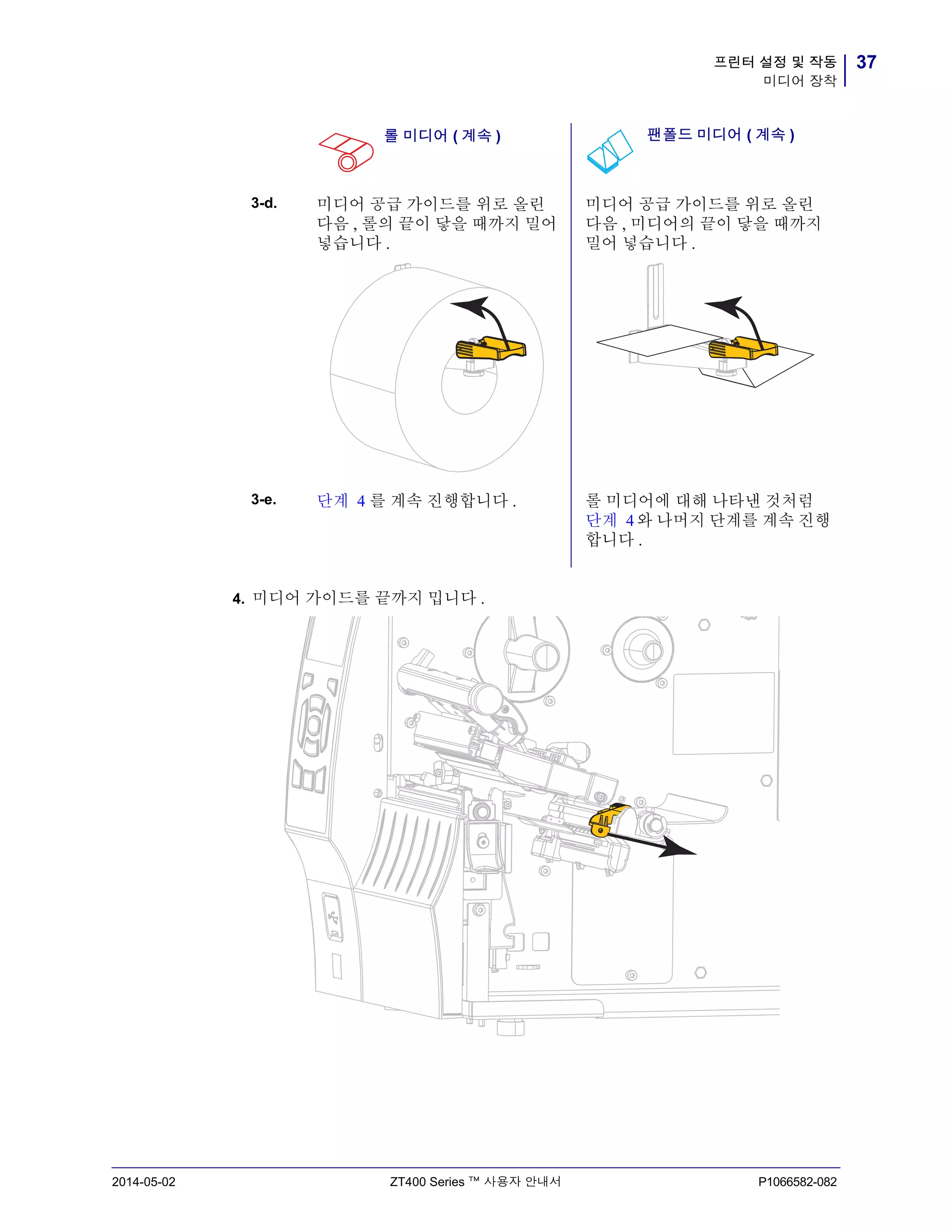 프린터 설정 및 작동
미디어 장착
37

| | 롤 미디어 ( 계속 ) | 팬폴드 미디어 ( 계속 ) |
|---|---|---|
| 3-d. | 미디어 공급 가이드를 위로 올린 다음 , 롤의 끝이 닿을 때까지 밀어 넣습니다 . | 미디어 공급 가이드를 위로 올린 다음 , 미디어의 끝이 닿을 때까지 밀어 넣습니다 . |
| 3-e. | 단계 4 를 계속 진행합니다 . | 롤 미디어에 대해 나타낸 것처럼 단계 4 와 나머지 단계를 계속 진행합니다 . |

4. 미디어 가이드를 끝까지 밉니다 .

2014-05-02
ZT400 Series ™ 사용자 안내서
P1066582-082