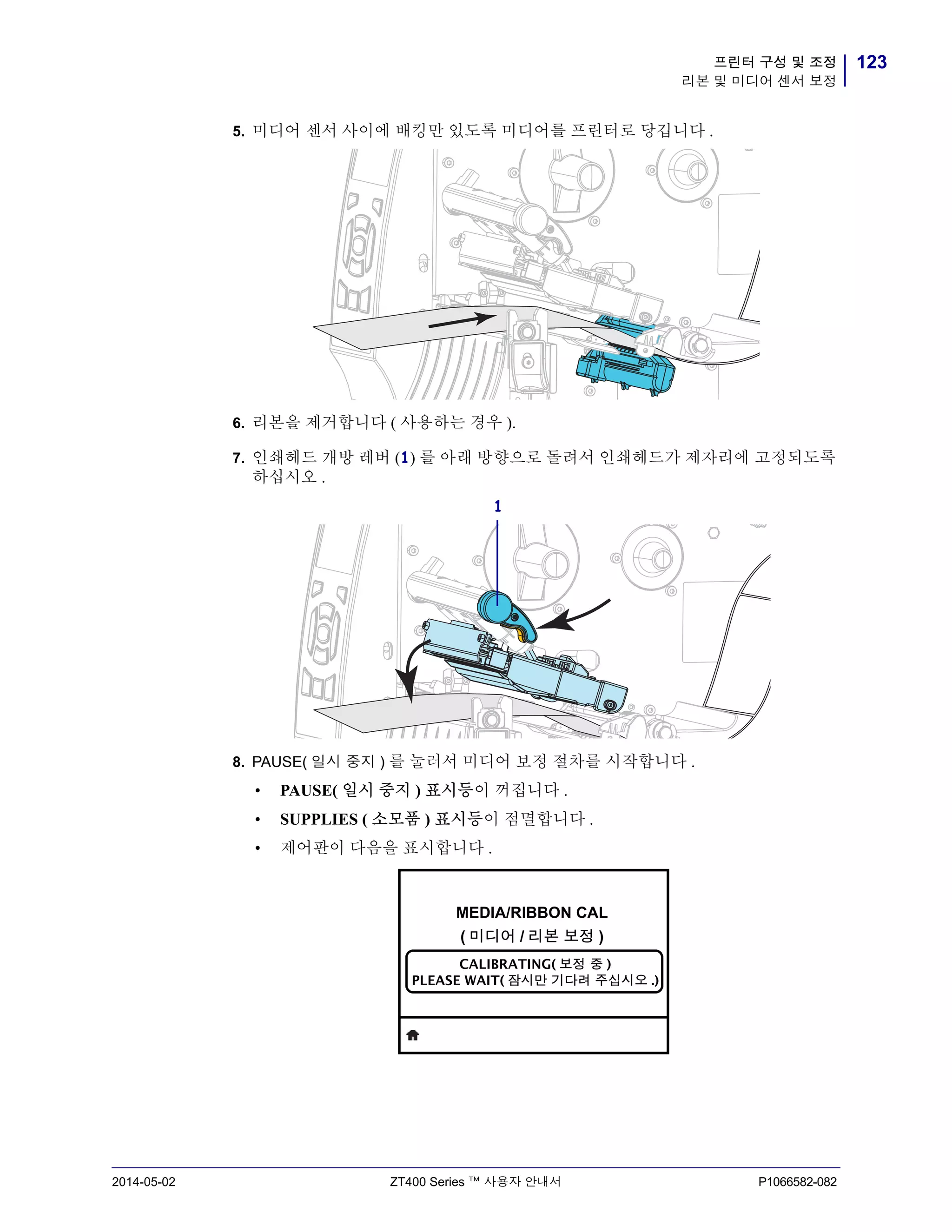 프린터 구성 및 조정
리본 및 미디어 센서 보정
123

5. 미디어 센서 사이에 배킹만 있도록 미디어를 프린터로 당깁니다 .

6. 리본을 제거합니다 ( 사용하는 경우 ).

7. 인쇄헤드 개방 레버 (1) 를 아래 방향으로 돌려서 인쇄헤드가 제자리에 고정되도록 하십시오 .

1

8. PAUSE( 일시 중지 ) 를 눌러서 미디어 보정 절차를 시작합니다 .

• PAUSE( 일시 중지 ) 표시등이 꺼집니다 .
• SUPPLIES ( 소모품 ) 표시등이 점멸합니다 .
• 제어판이 다음을 표시합니다 .

MEDIA/RIBBON CAL
( 미디어 / 리본 보정 )
CALIBRATING( 보정 중 )
PLEASE WAIT( 잠시만 기다려 주십시오 .)

2014-05-02
ZT400 Series ™ 사용자 안내서
P1066582-082