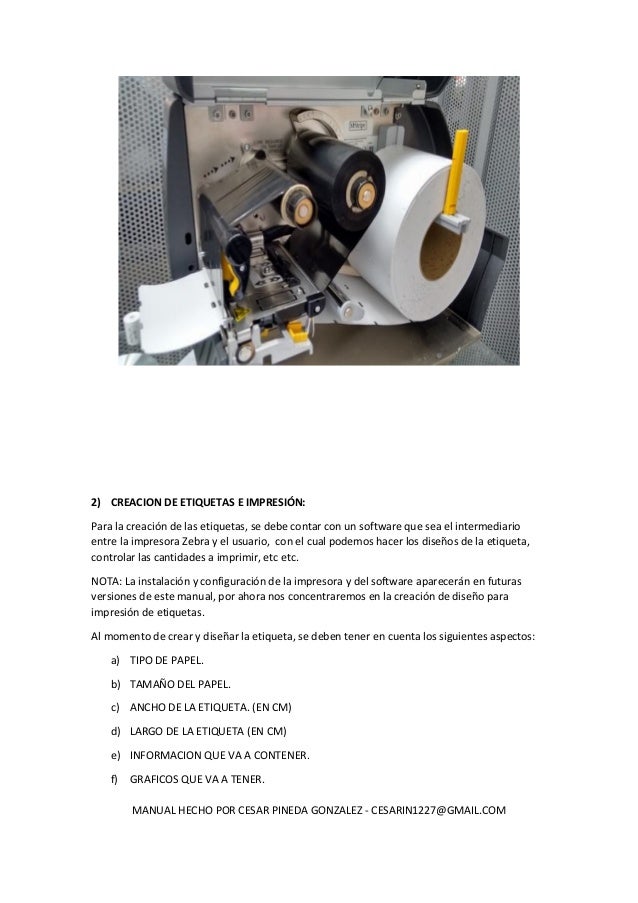 2) CREACION DE ETIQUETAS E IMPRESIÓN:

Para la creación de las etiquetas, se debe contar con un software que sea el intermediario entre la impresora Zebra y el usuario, con el cual podemos hacer los diseños de la etiqueta, controlar las cantidades a imprimir, etc etc.

NOTA: La instalación y configuración de la impresora y del software aparecerán en futuras versiones de este manual, por ahora nos concentraremos en la creación de diseño para impresión de etiquetas.

Al momento de crear y diseñar la etiqueta, se deben tener en cuenta los siguientes aspectos:

a) TIPO DE PAPEL.

b) TAMAÑO DEL PAPEL.

c) ANCHO DE LA ETIQUETA. (EN CM)

d) LARGO DE LA ETIQUETA (EN CM)

e) INFORMACION QUE VA A CONTENER.

f) GRAFICOS QUE VA A TENER.

MANUAL HECHO POR CESAR PINEDA GONZALEZ - CESARIN1227@GMAIL.COM