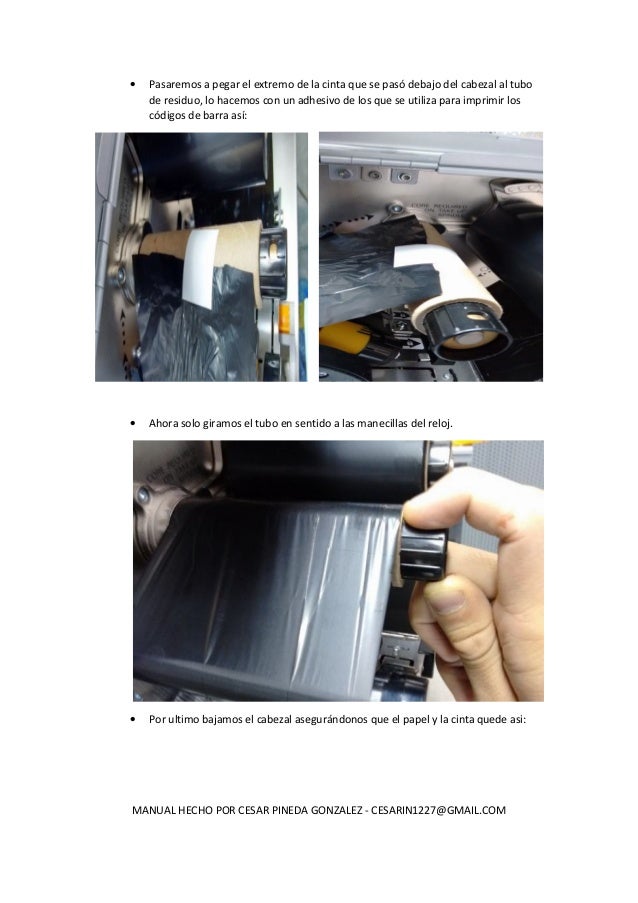 • Pasaremos a pegar el extremo de la cinta que se pasó debajo del cabezal al tubo de residuo, lo hacemos con un adhesivo de los que se utiliza para imprimir los códigos de barra así:

• Ahora solo giramos el tubo en sentido a las manecillas del reloj.

• Por ultimo bajamos el cabezal asegurándonos que el papel y la cinta quede asi:

MANUAL HECHO POR CESAR PINEDA GONZALEZ - CESARIN1227@GMAIL.COM