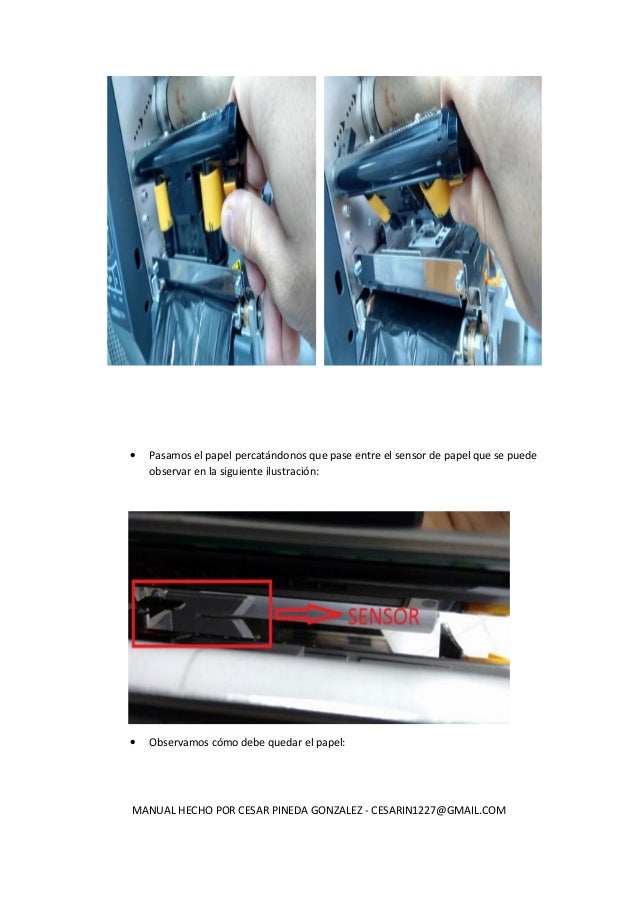 • Pasamos el papel percatándonos que pase entre el sensor de papel que se puede observar en la siguiente ilustración:

SENSOR

• Observamos cómo debe quedar el papel:

MANUAL HECHO POR CESAR PINEDA GONZALEZ - CESARIN1227@GMAIL.COM