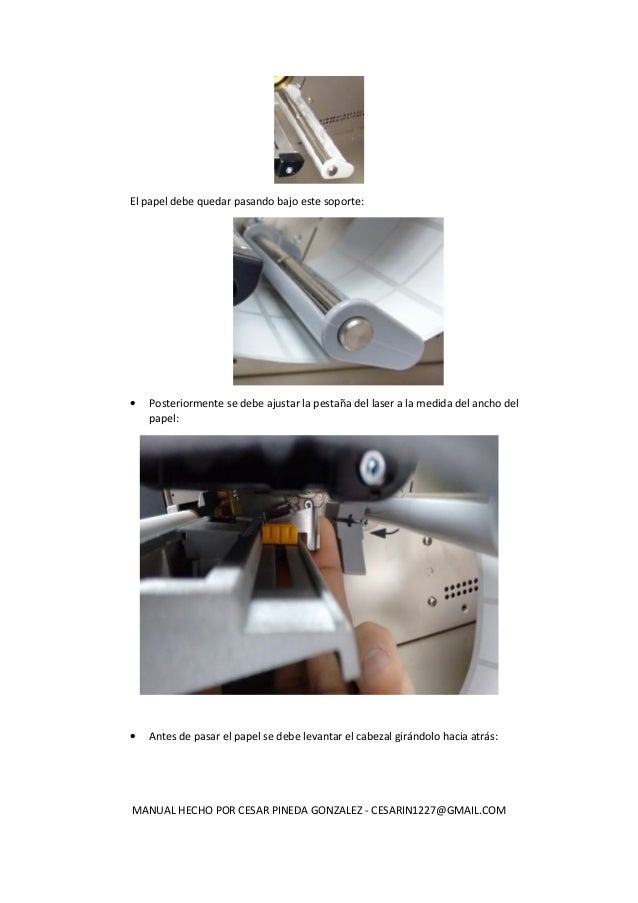 El papel debe quedar pasando bajo este soporte:

• Posteriormente se debe ajustar la pestaña del laser a la medida del ancho del papel:

• Antes de pasar el papel se debe levantar el cabezal girándolo hacia atrás:

MANUAL HECHO POR CESAR PINEDA GONZALEZ - CESARIN1227@GMAIL.COM