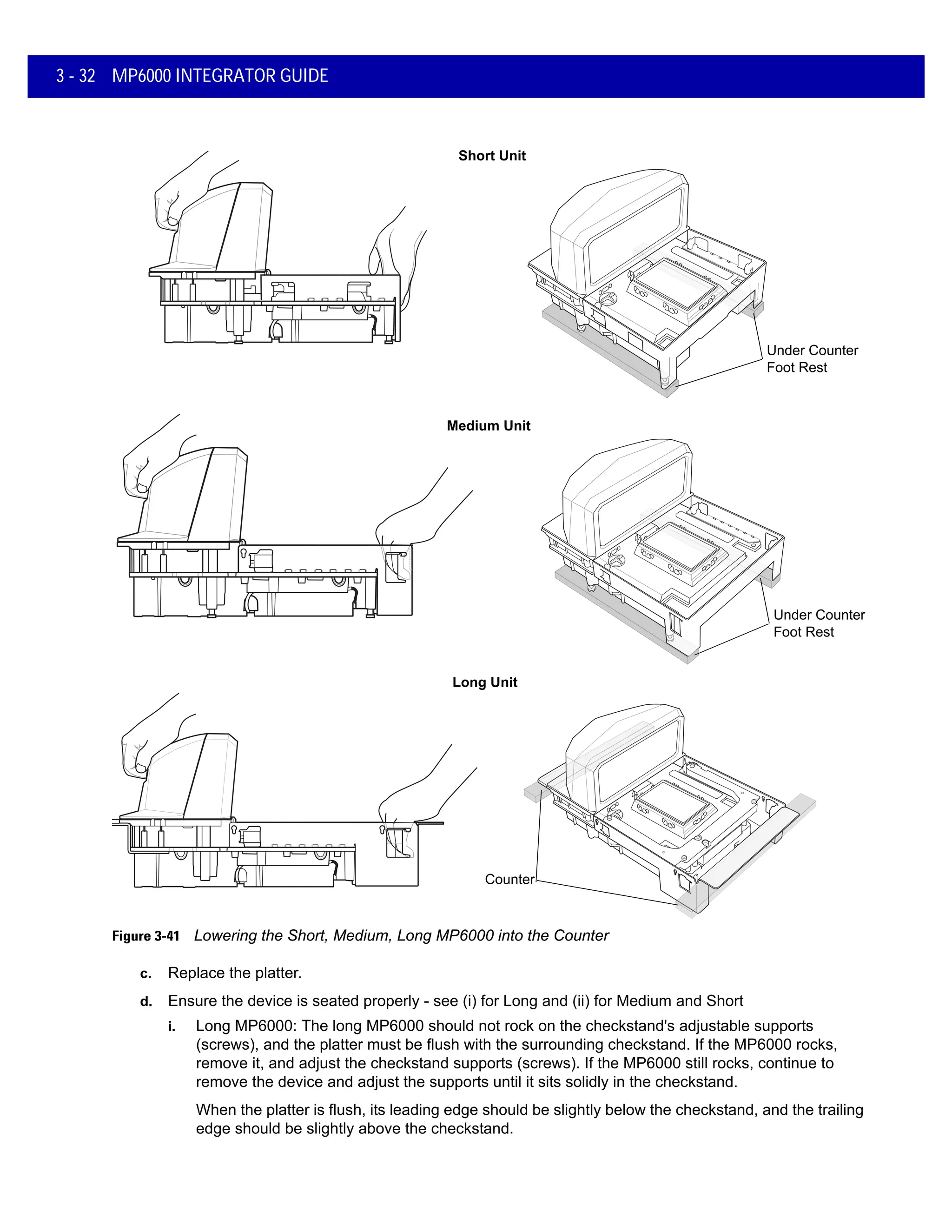 3 - 32 MP6000 INTEGRATOR GUIDE

Short Unit

Under Counter Foot Rest

Medium Unit

Under Counter Foot Rest

Long Unit

Counter

Figure 3-41 Lowering the Short, Medium, Long MP6000 into the Counter

c. Replace the platter.

d. Ensure the device is seated properly - see (i) for Long and (ii) for Medium and Short

i. Long MP6000: The long MP6000 should not rock on the checkstand's adjustable supports (screws), and the platter must be flush with the surrounding checkstand. If the MP6000 rocks, remove it, and adjust the checkstand supports (screws). If the MP6000 still rocks, continue to remove the device and adjust the supports until it sits solidly in the checkstand.

When the platter is flush, its leading edge should be slightly below the checkstand, and the trailing edge should be slightly above the checkstand.