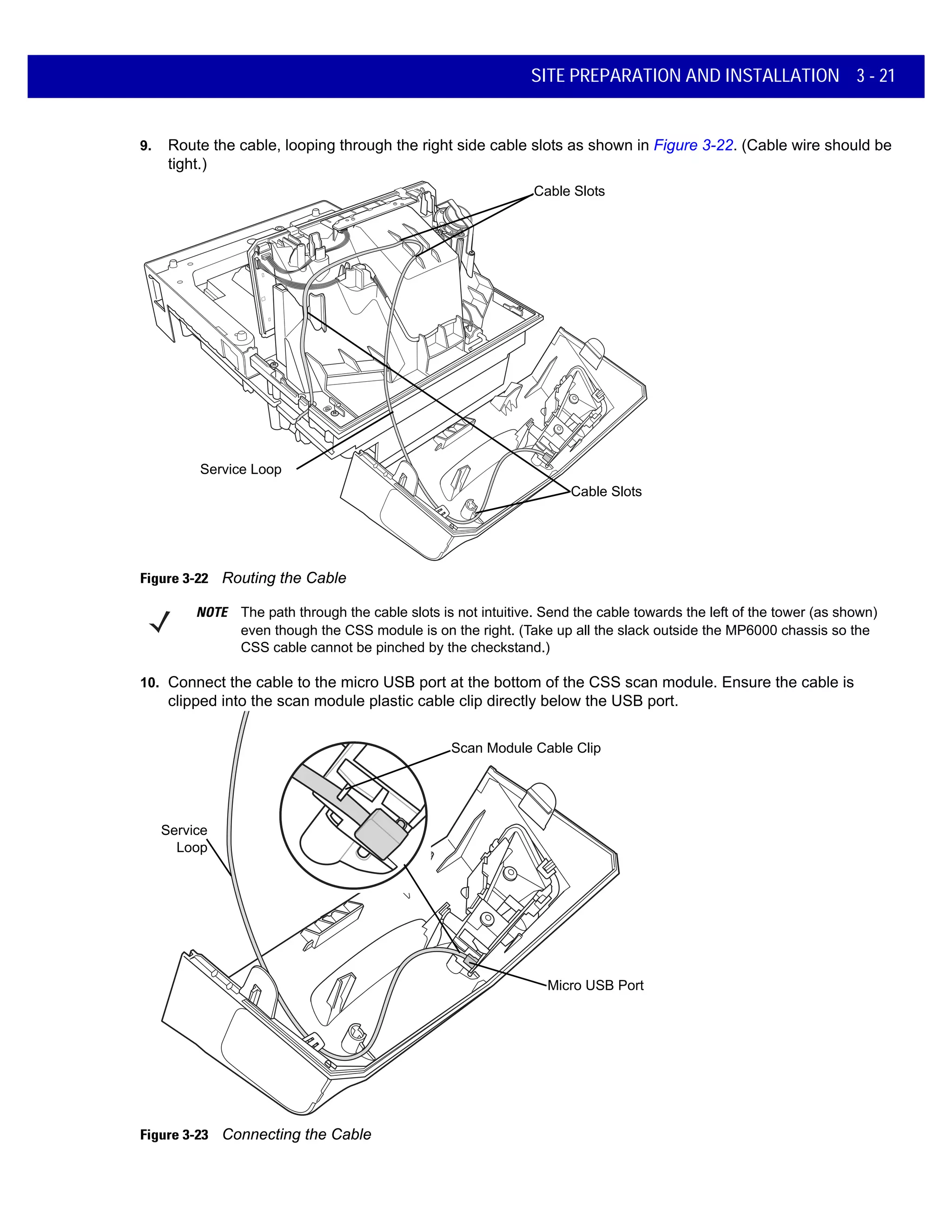 SITE PREPARATION AND INSTALLATION 3 - 21

9. Route the cable, looping through the right side cable slots as shown in Figure 3-22. (Cable wire should be tight.)

Cable Slots

Service Loop

Cable Slots

Figure 3-22 Routing the Cable

NOTE The path through the cable slots is not intuitive. Send the cable towards the left of the tower (as shown) even though the CSS module is on the right. (Take up all the slack outside the MP6000 chassis so the CSS cable cannot be pinched by the checkstand.)

10. Connect the cable to the micro USB port at the bottom of the CSS scan module. Ensure the cable is clipped into the scan module plastic cable clip directly below the USB port.

Scan Module Cable Clip

Service Loop

Micro USB Port

Figure 3-23 Connecting the Cable