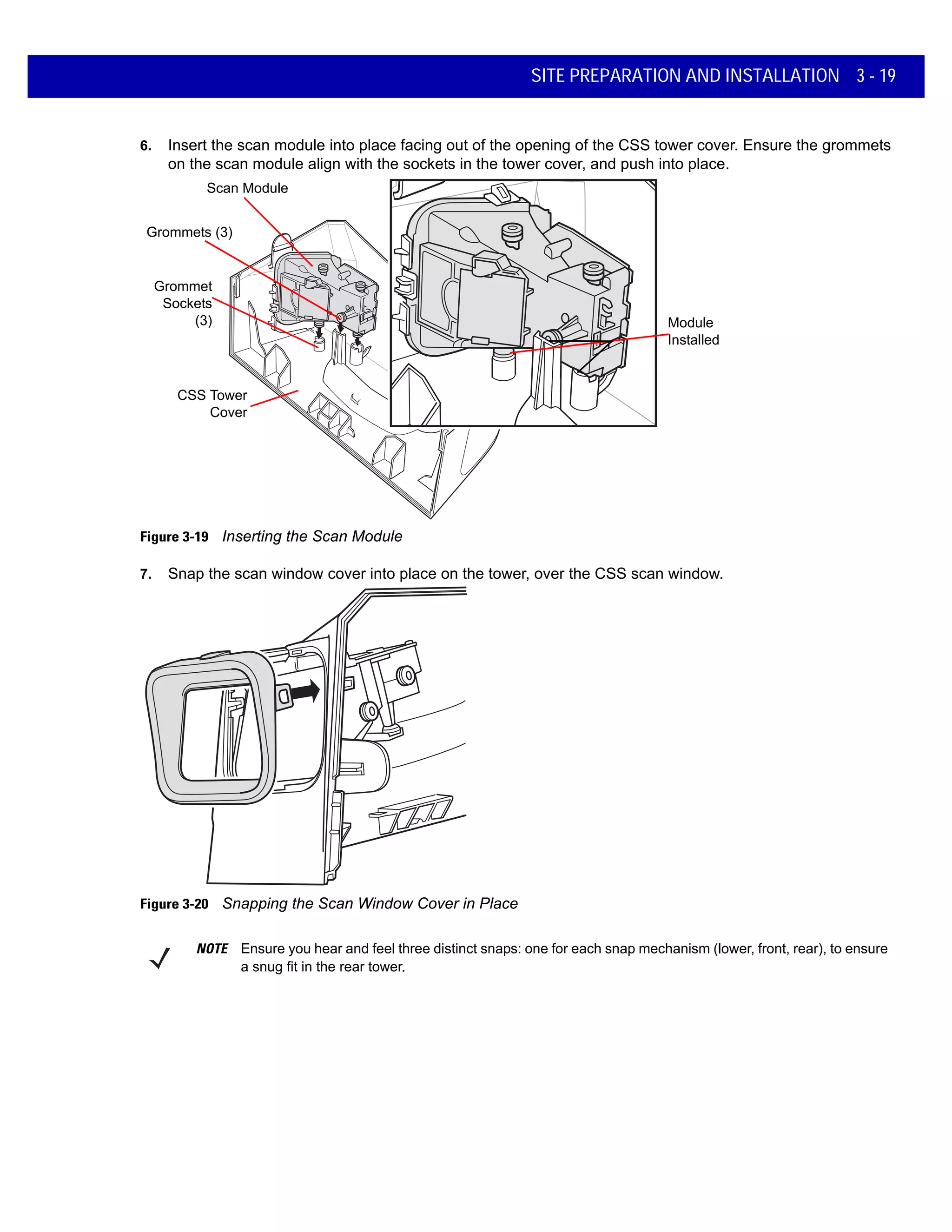 SITE PREPARATION AND INSTALLATION 3 - 19

6. Insert the scan module into place facing out of the opening of the CSS tower cover. Ensure the grommets on the scan module align with the sockets in the tower cover, and push into place.

Scan Module

Grommets (3)

Grommet Sockets (3)

CSS Tower Cover

Module Installed

Figure 3-19 Inserting the Scan Module

7. Snap the scan window cover into place on the tower, over the CSS scan window.

Figure 3-20 Snapping the Scan Window Cover in Place

NOTE Ensure you hear and feel three distinct snaps: one for each snap mechanism (lower, front, rear), to ensure a snug fit in the rear tower.