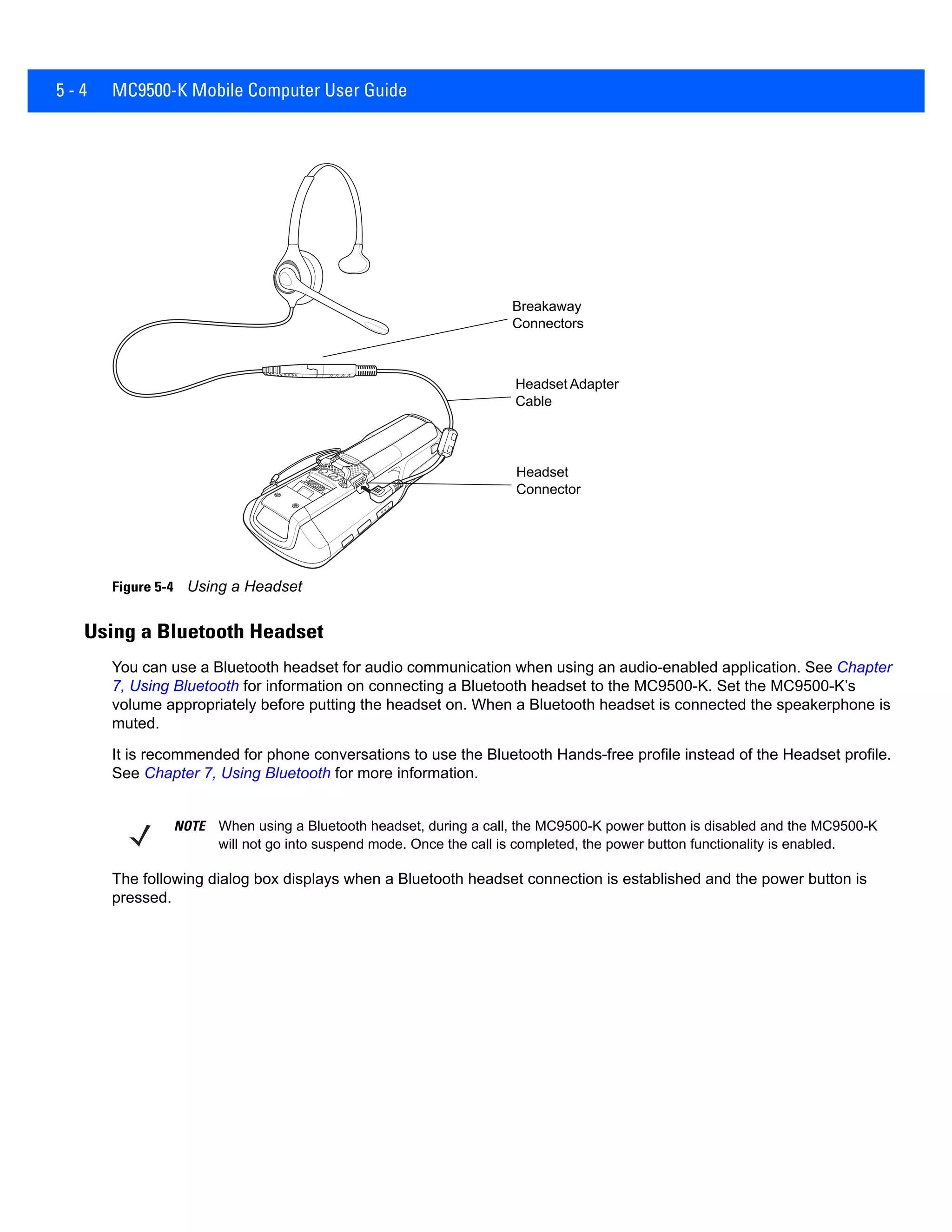 5 - 4 MC9500-K Mobile Computer User Guide

Breakaway Connectors

Headset Adapter Cable

Headset Connector

Figure 5-4 Using a Headset

Using a Bluetooth Headset

You can use a Bluetooth headset for audio communication when using an audio-enabled application. See Chapter 7, Using Bluetooth for information on connecting a Bluetooth headset to the MC9500-K. Set the MC9500-K's volume appropriately before putting the headset on. When a Bluetooth headset is connected the speakerphone is muted.

It is recommended for phone conversations to use the Bluetooth Hands-free profile instead of the Headset profile. See Chapter 7, Using Bluetooth for more information.

NOTE When using a Bluetooth headset, during a call, the MC9500-K power button is disabled and the MC9500-K will not go into suspend mode. Once the call is completed, the power button functionality is enabled.

The following dialog box displays when a Bluetooth headset connection is established and the power button is pressed.