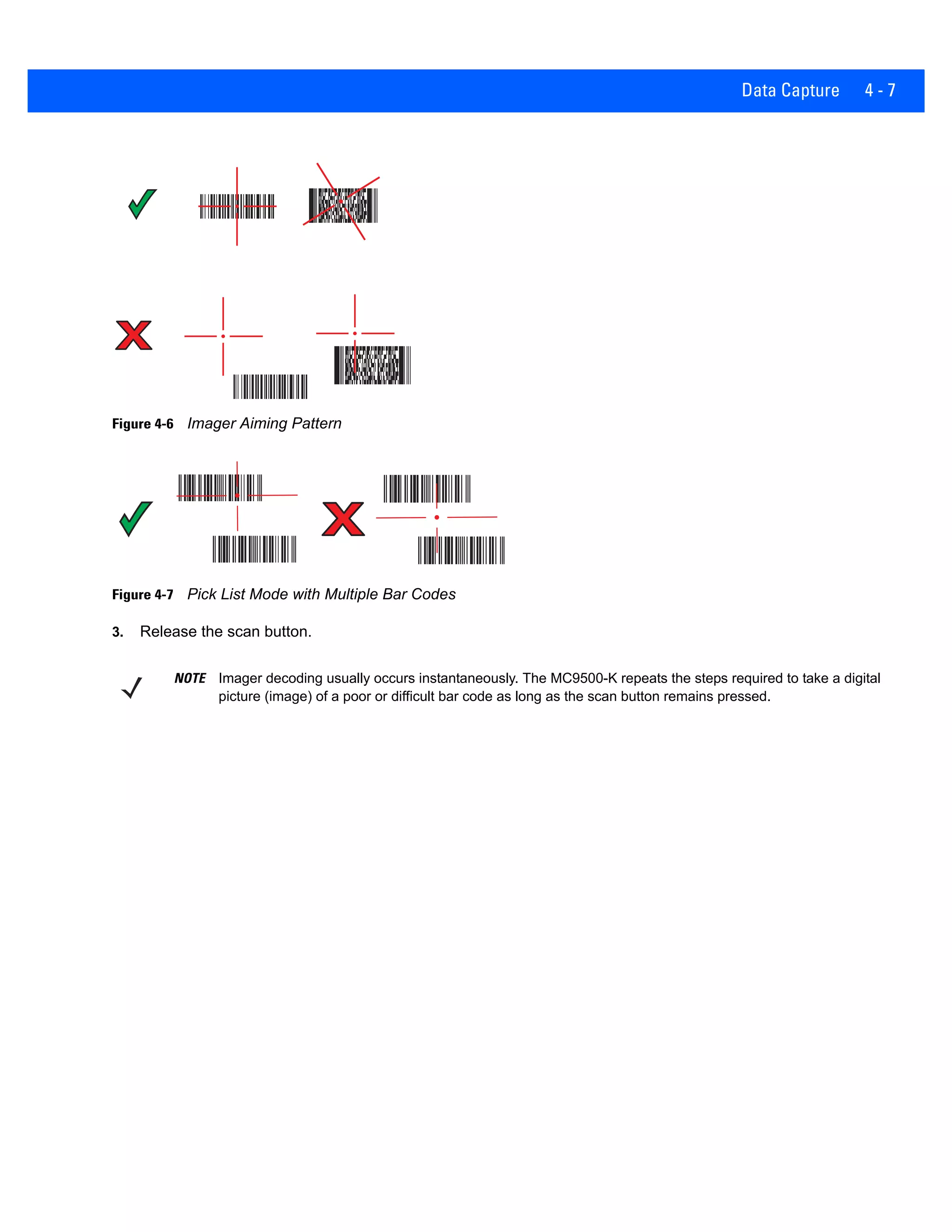 Data Capture 4 - 7

Figure 4-6 Imager Aiming Pattern

Figure 4-7 Pick List Mode with Multiple Bar Codes

3. Release the scan button.

NOTE Imager decoding usually occurs instantaneously. The MC9500-K repeats the steps required to take a digital picture (image) of a poor or difficult bar code as long as the scan button remains pressed.