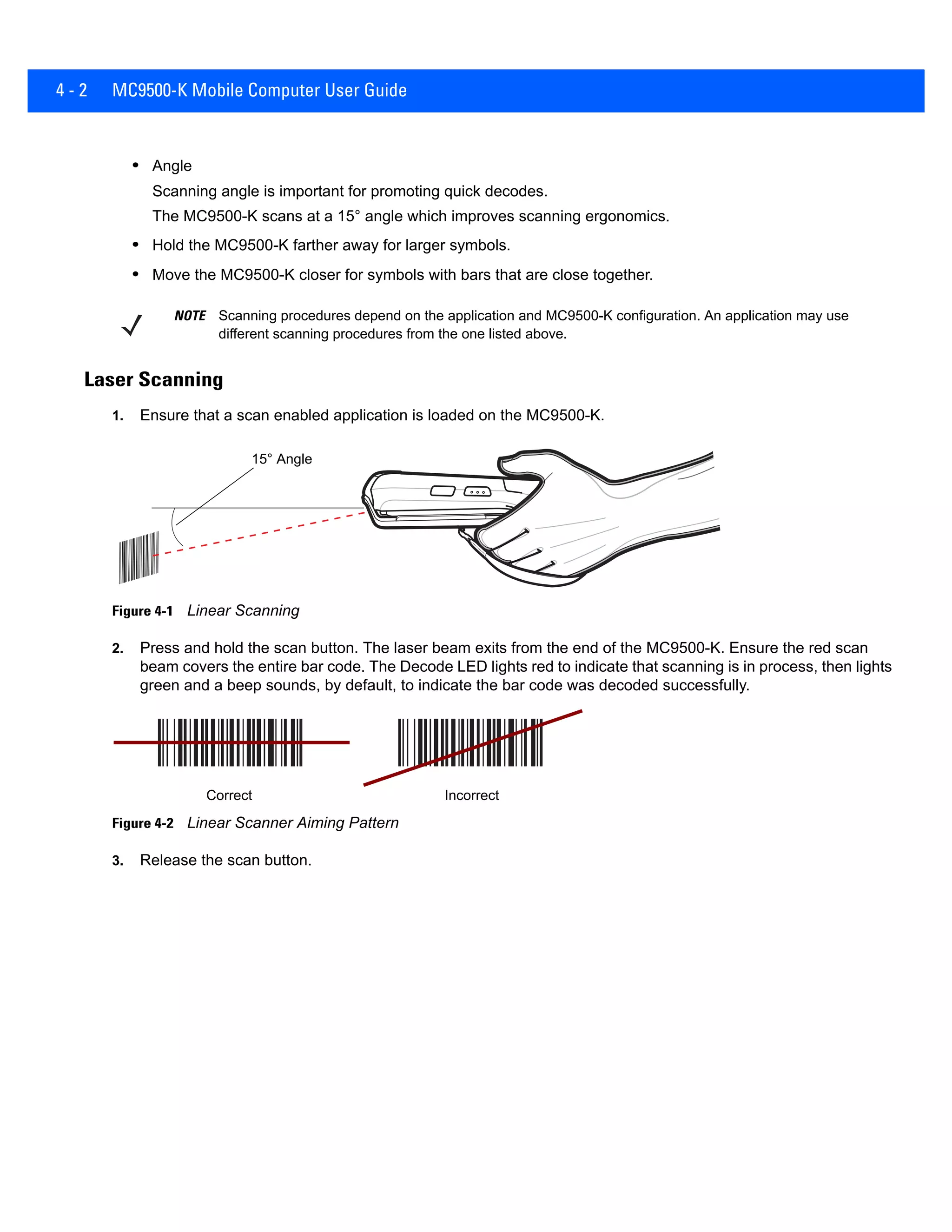 4 - 2 MC9500-K Mobile Computer User Guide

• Angle
Scanning angle is important for promoting quick decodes.
The MC9500-K scans at a 15° angle which improves scanning ergonomics.

• Hold the MC9500-K farther away for larger symbols.

• Move the MC9500-K closer for symbols with bars that are close together.

NOTE Scanning procedures depend on the application and MC9500-K configuration. An application may use different scanning procedures from the one listed above.

Laser Scanning

1. Ensure that a scan enabled application is loaded on the MC9500-K.

15° Angle

Figure 4-1 Linear Scanning

2. Press and hold the scan button. The laser beam exits from the end of the MC9500-K. Ensure the red scan beam covers the entire bar code. The Decode LED lights red to indicate that scanning is in process, then lights green and a beep sounds, by default, to indicate the bar code was decoded successfully.

Correct

Incorrect

Figure 4-2 Linear Scanner Aiming Pattern

3. Release the scan button.