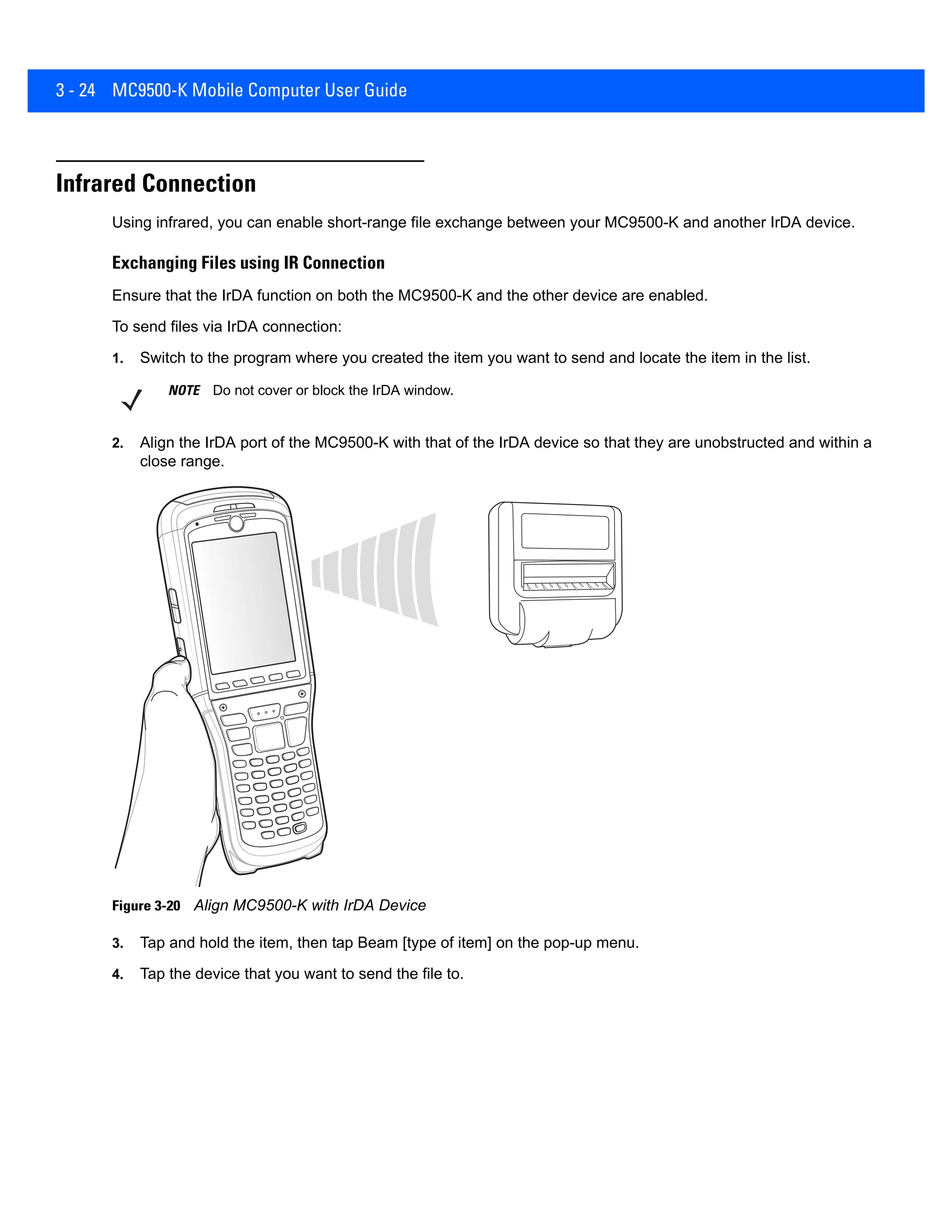 3 - 24 MC9500-K Mobile Computer User Guide

Infrared Connection

Using infrared, you can enable short-range file exchange between your MC9500-K and another IrDA device.

Exchanging Files using IR Connection

Ensure that the IrDA function on both the MC9500-K and the other device are enabled.

To send files via IrDA connection:

1. Switch to the program where you created the item you want to send and locate the item in the list.

NOTE Do not cover or block the IrDA window.

2. Align the IrDA port of the MC9500-K with that of the IrDA device so that they are unobstructed and within a close range.

Figure 3-20 Align MC9500-K with IrDA Device

3. Tap and hold the item, then tap Beam [type of item] on the pop-up menu.

4. Tap the device that you want to send the file to.